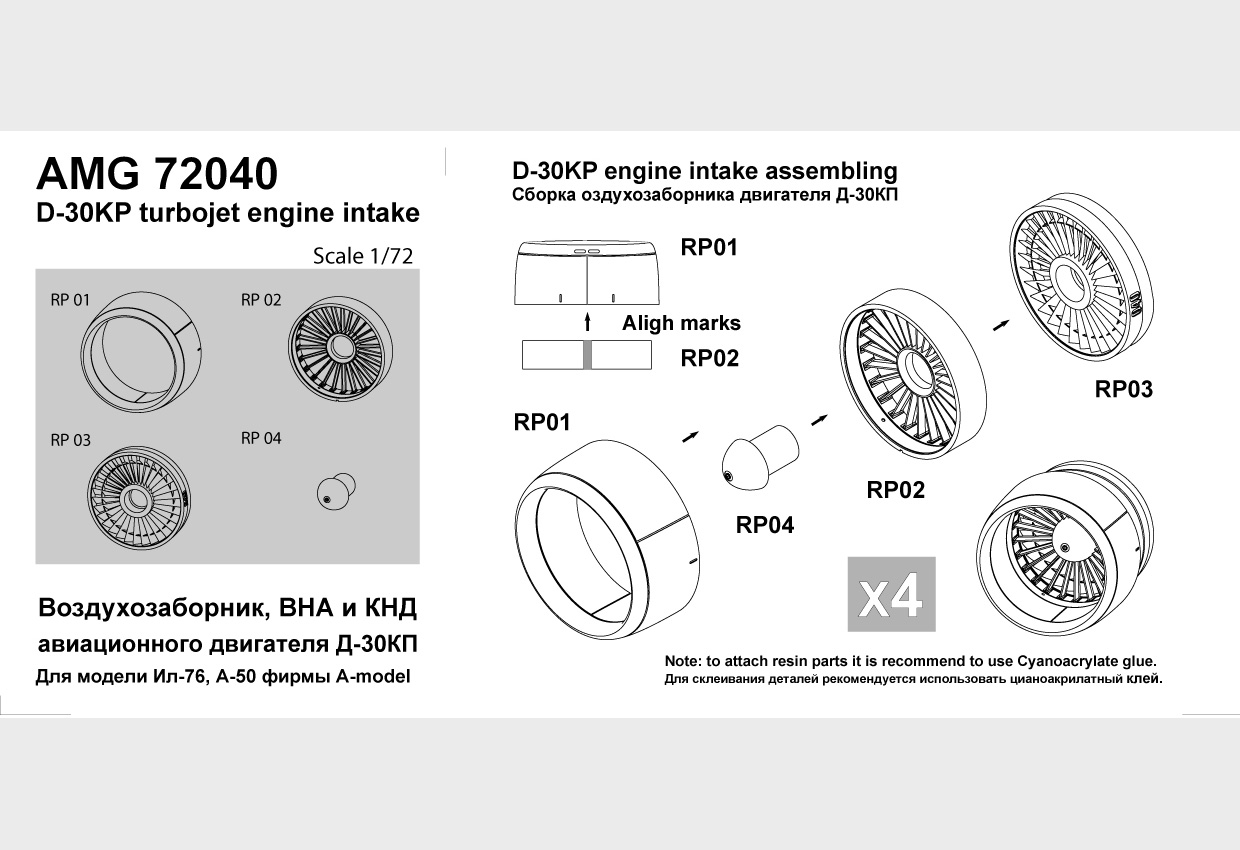 AMG 72040
D-30KP turbojet engine intake

Scale 1/72

RP 01
RP 02
RP 03
RP 04

Воздухозаборник, ВНА и КНД
авиационного двигателя Д-30КП
Для модели Ил-76, А-50 фирмы A-model

D-30KP engine intake assembling
Сборка оздухозаборника двигателя Д-30КП

RP01
Aligh marks
RP02

RP01
RP04
RP02
RP03

x4

Note: to attach resin parts it is recommend to use Cyanoacrylate glue.
Для склеивания деталей рекомендуется использовать цианоакрилатный клей.