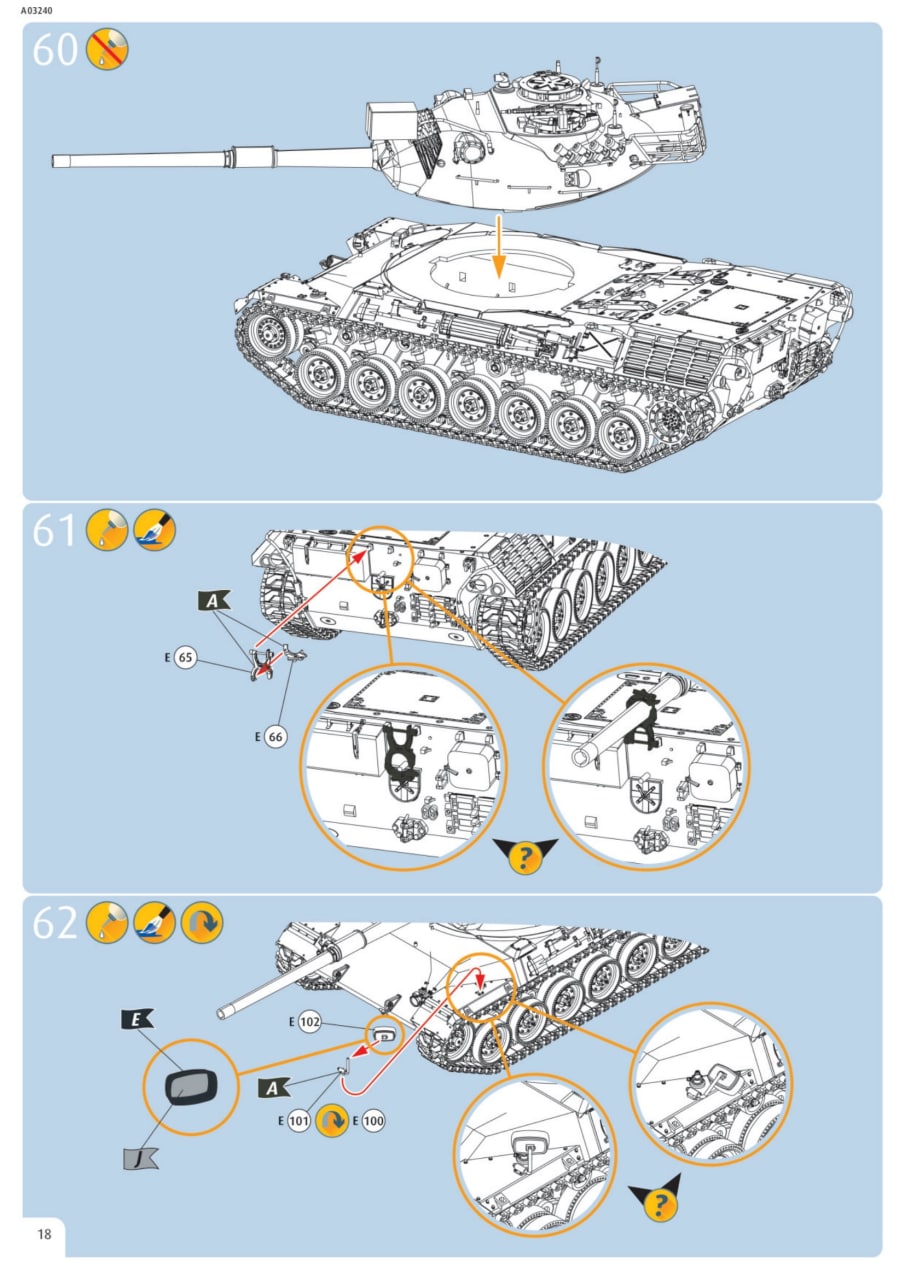 A03240

60

61

A

E 65

E 66

?

62

E

E 102

A

E 101 E 100

J

?

18