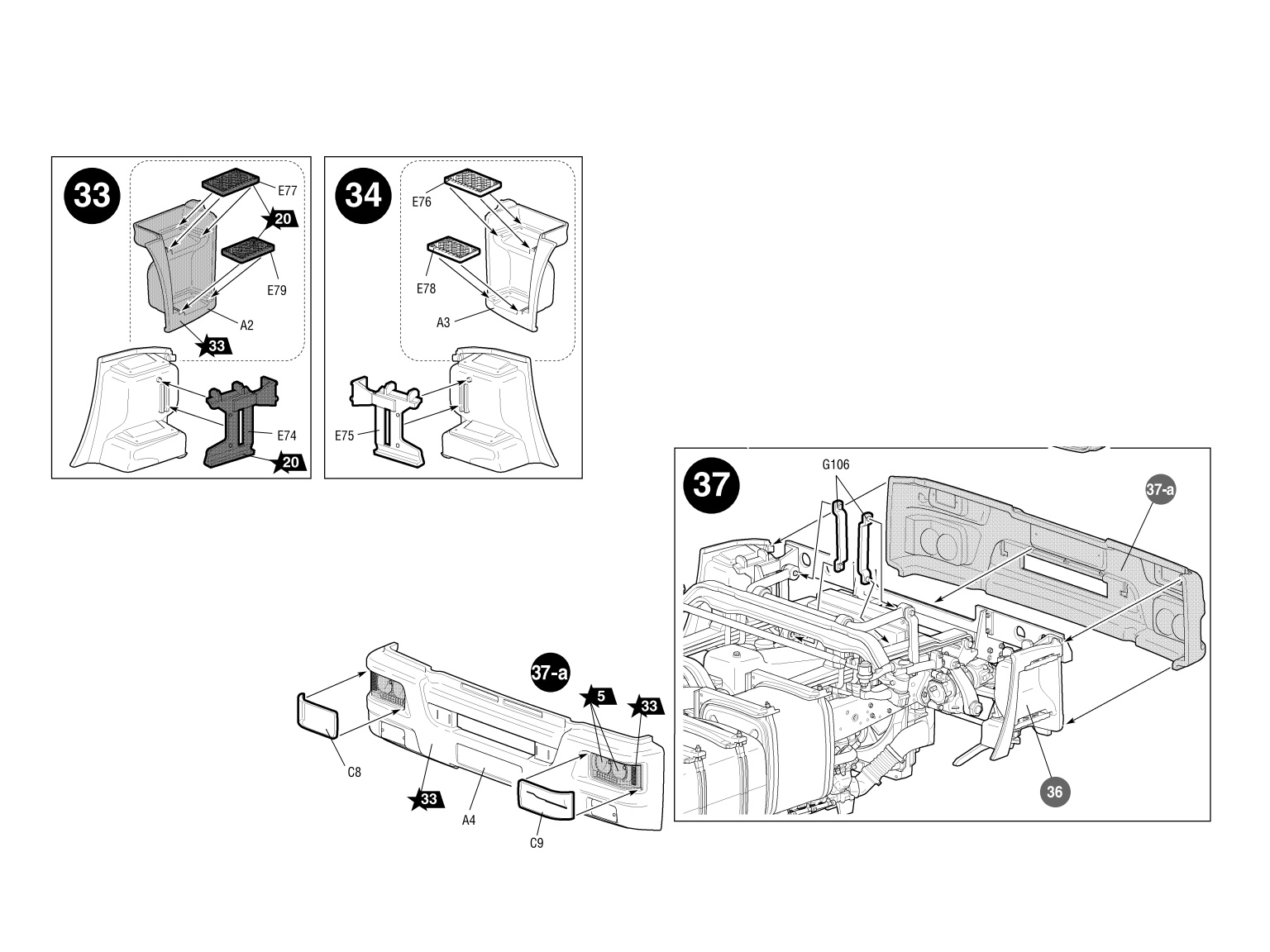 33
E77
20
E79
A2
33
E74
20

34
E76
E78
A3
E75

37-a
5
33
C8
33
A4
C9

37
G106
37-a
36