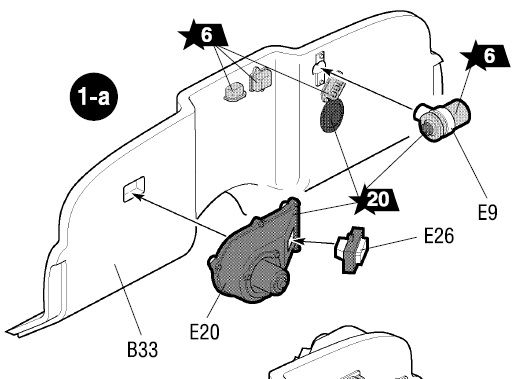 1-a

6

6

20

E9

E26

E20

B33