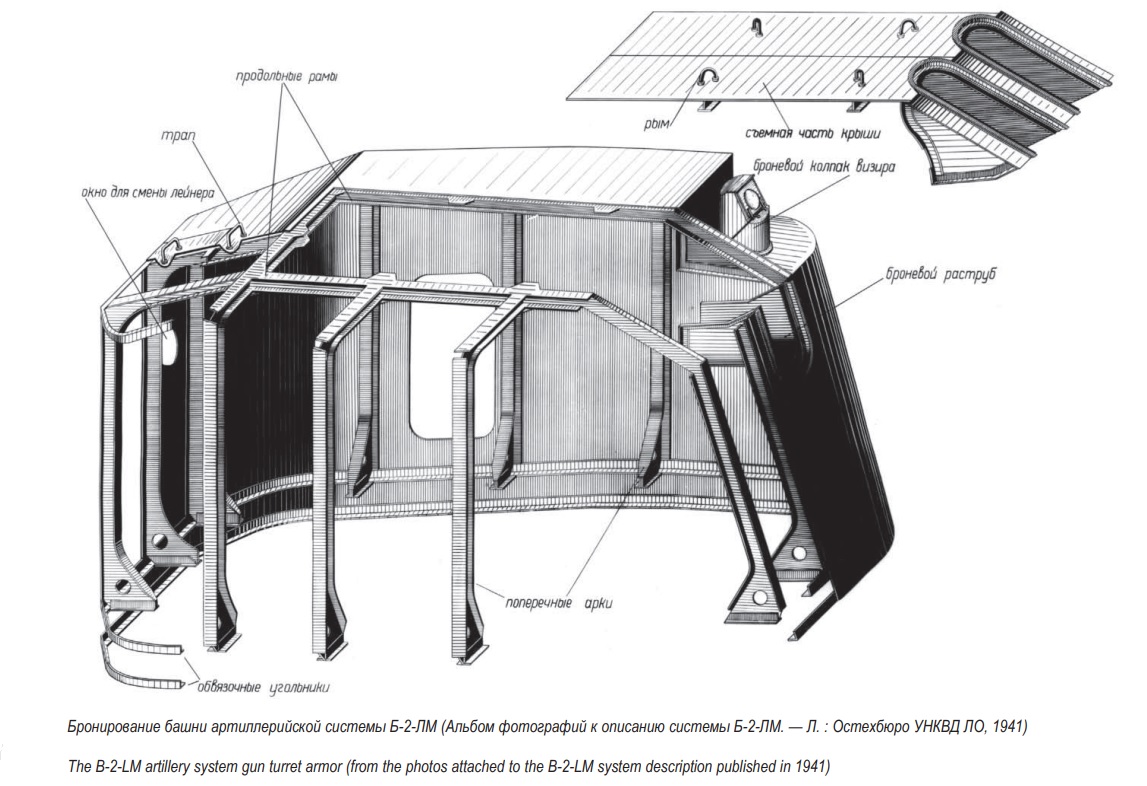 продольные рамы

трап

окно для смены лейнера

рым

съемная часть крыши

броневой колпак визира

броневой раструб

поперечные арки

обвязочные угольники

Бронирование башни артиллерийской системы Б-2-ЛМ (Альбом фотографий к описанию системы Б-2-ЛМ. — Л. : Остехбюро УНКВД ЛО, 1941)

The B-2-LM artillery system gun turret armor (from the photos attached to the B-2-LM system description published in 1941)