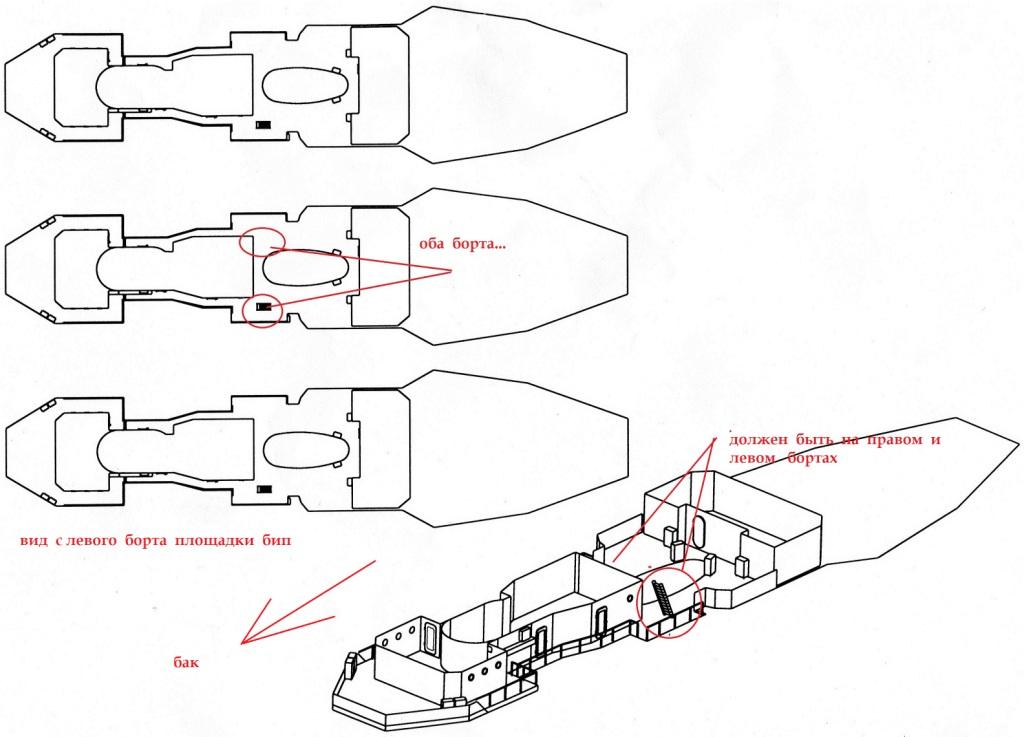 оба борта...

должен быть на правом и левом бортах

вид с левого борта площадки бип

бак