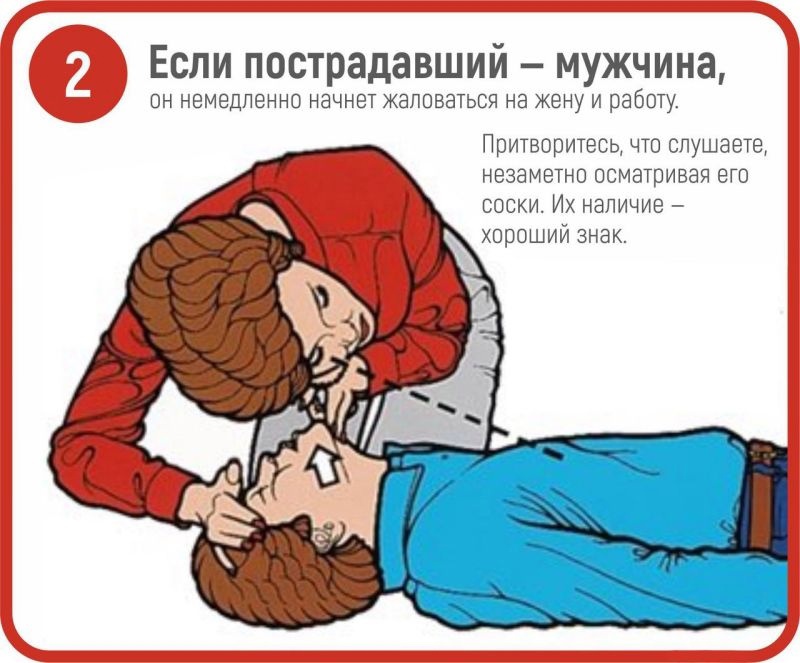 2

Если пострадавший – мужчина,
он немедленно начнет жаловаться на жену и работу.

Притворитесь, что слушаете, незаметно осматривая его соски. Их наличие – хороший знак.