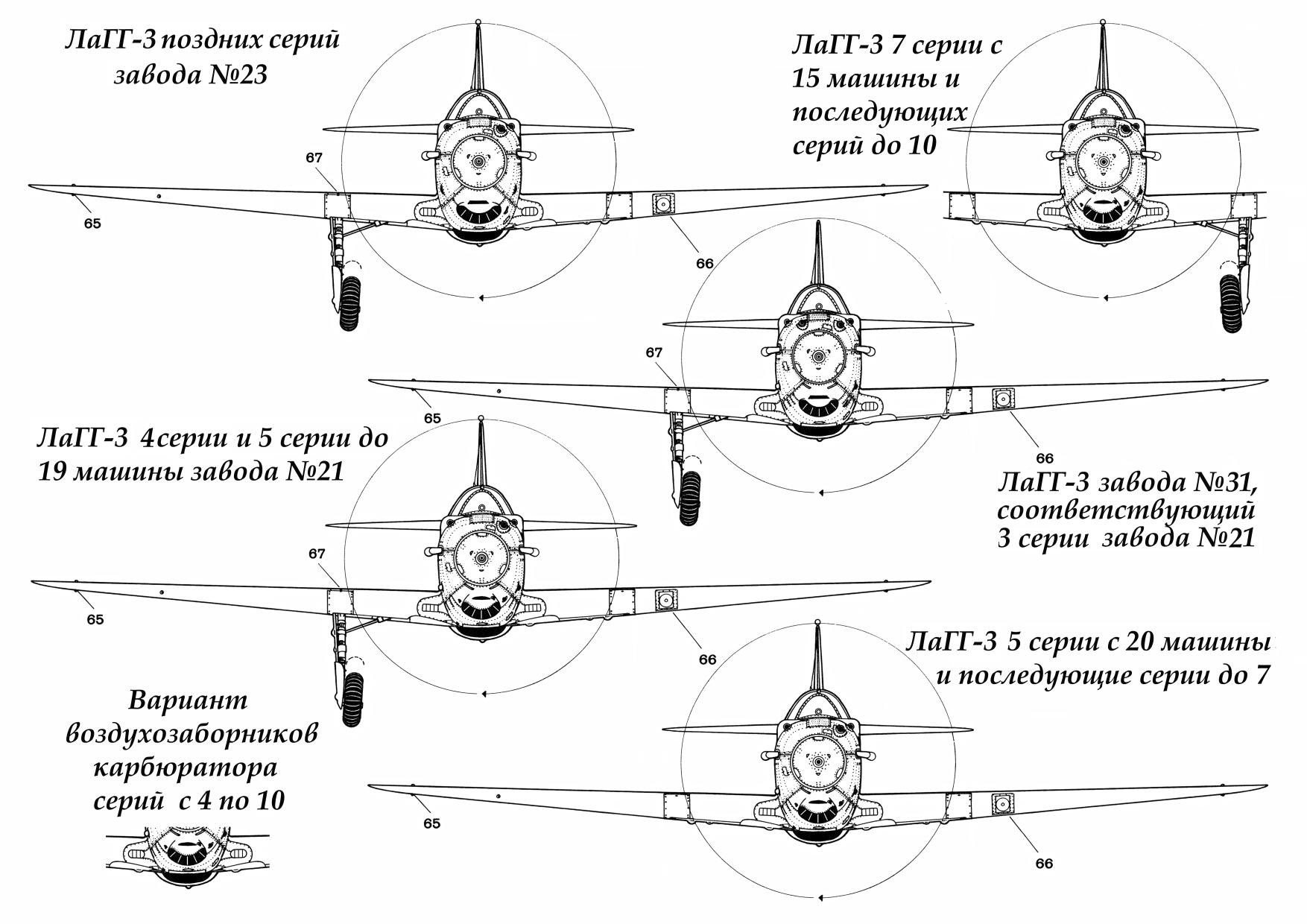 ЛаГГ-3 поздних серий завода №23

67

65

66

ЛаГГ-3 7 серии с 15 машины и последующих серий до 10

67

65

66

ЛаГГ-3 4серии и 5 серии до 19 машины завода №21

ЛаГГ-3 завода №31, соответствующий 3 серии завода №21

67

65

66

ЛаГГ-3 5 серии с 20 машины и последующие серии до 7

Вариант воздухозаборников карбюратора серий с 4 по 10

65

66