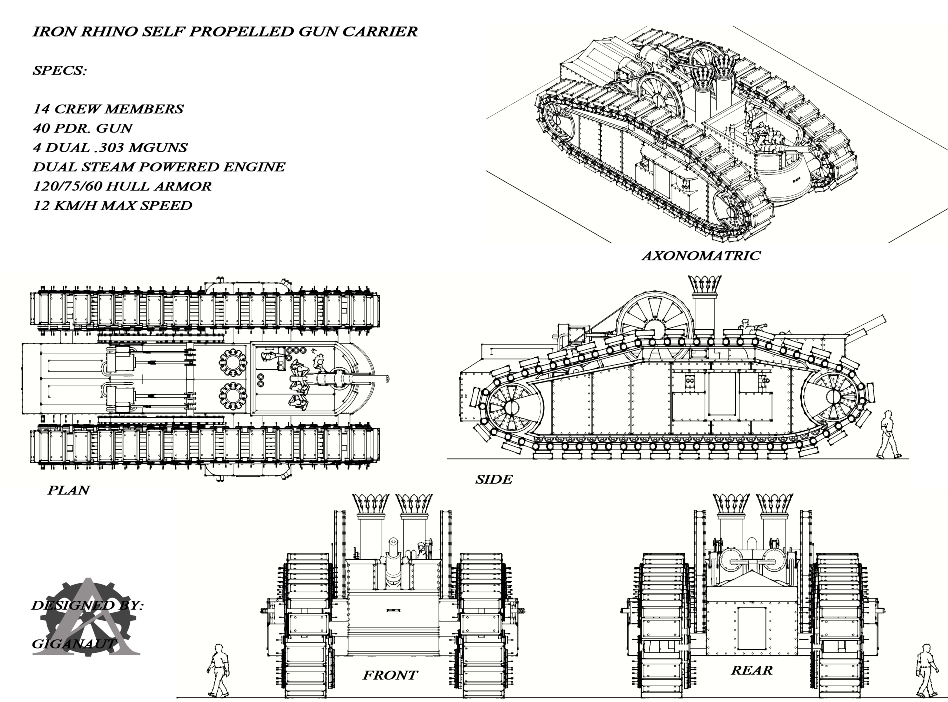 IRON RHINO SELF PROPELLED GUN CARRIER

SPECS:

14 CREW MEMBERS
40 PDR. GUN
4 DUAL .303 MGUNS
DUAL STEAM POWERED ENGINE
120/75/60 HULL ARMOR
12 KM/H MAX SPEED

AXONOMATRIC

PLAN

SIDE

DESIGNED BY:
GIGANAUT

FRONT

REAR