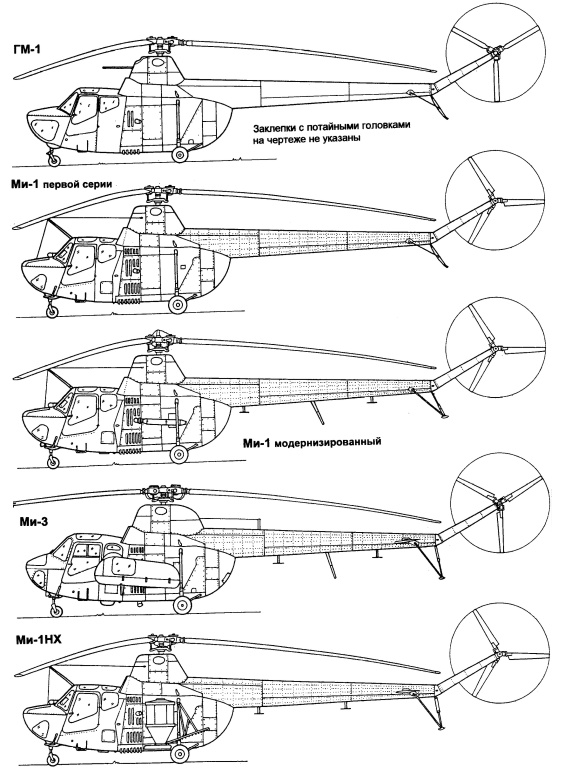 ГМ-1

Заклепки с потайными головками на чертеже не указаны

Ми-1 первой серии

Ми-1 модернизированный

Ми-3

Ми-1НХ