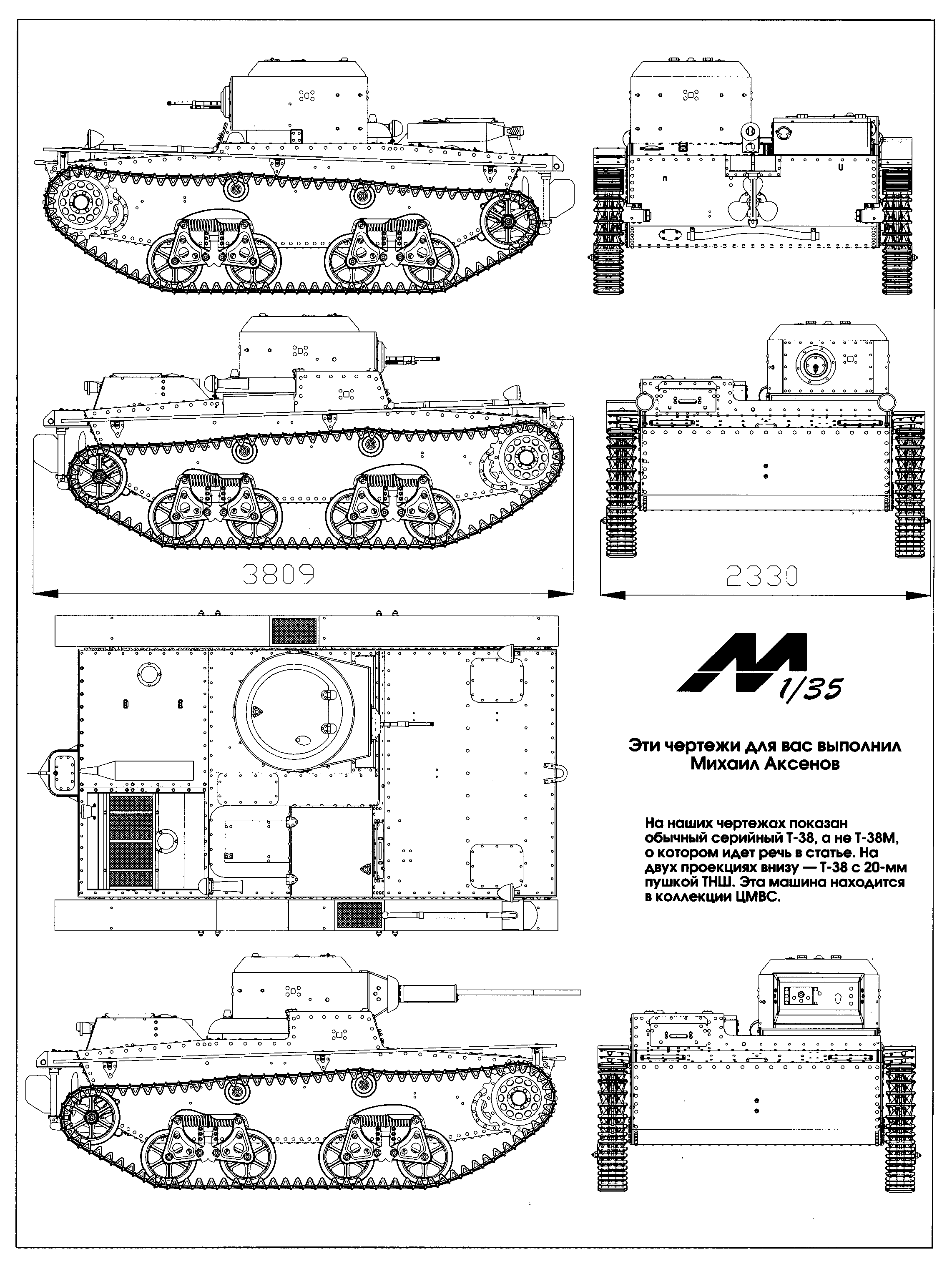 3809

2330

M 1/35

Эти чертежи для вас выполнил
Михаил Аксенов

На наших чертежах показан обычный серийный Т-38, а не Т-38М, о котором идет речь в статье. На двух проекциях внизу — Т-38 с 20-мм пушкой ТНШ. Эта машина находится в коллекции ЦМВС.