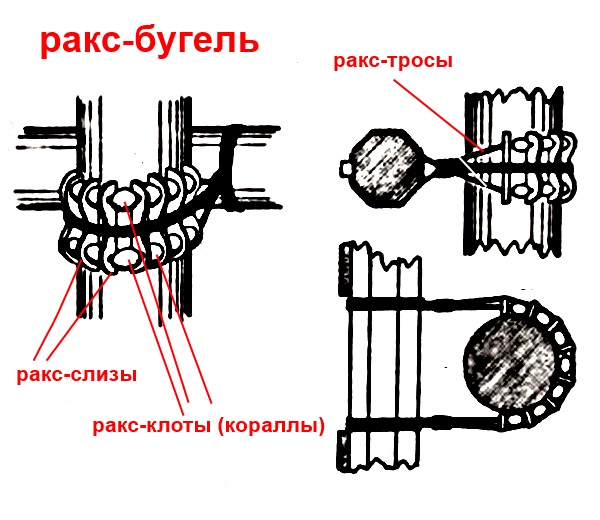 ракс-бугель

ракс-тросы

ракс-слизы

ракс-клоты (кораллы)