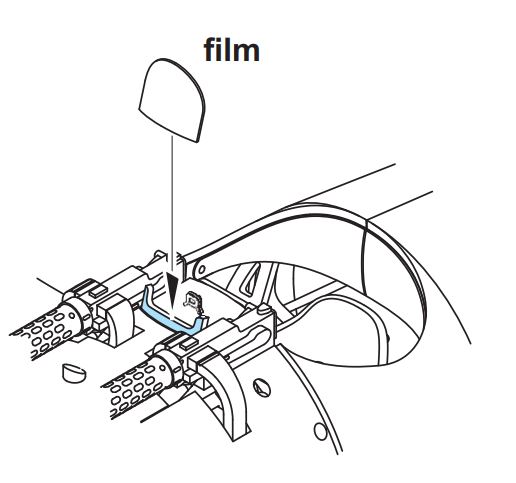 film