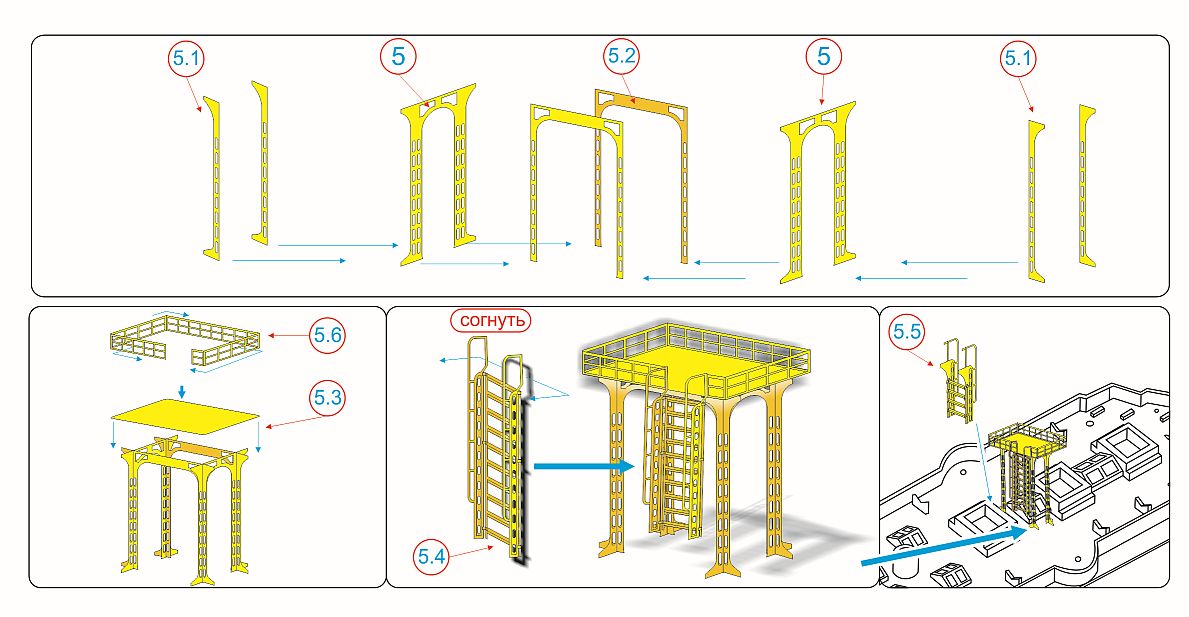 5.1
5
5.2
5
5.1
5.6
5.3
согнуть
5.4
5.5