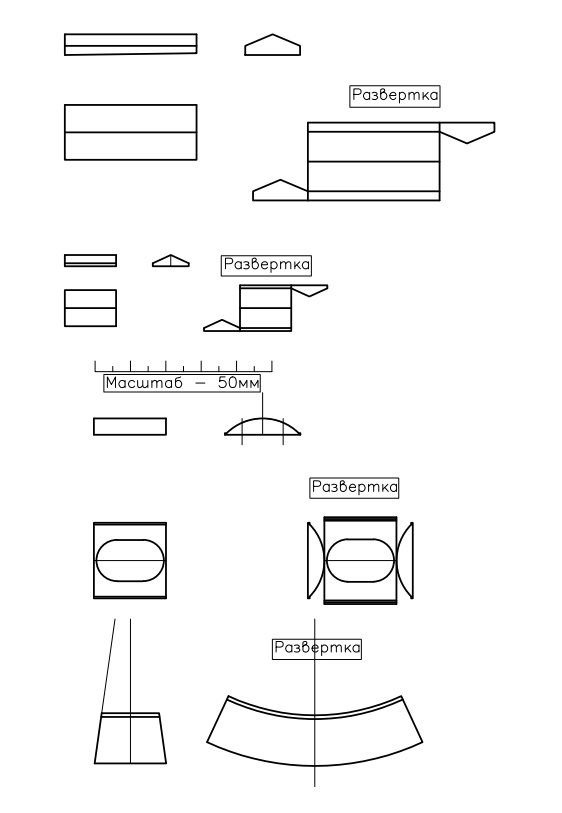 Развертка

Развертка

Масштаб — 50мм

Развертка

Развертка