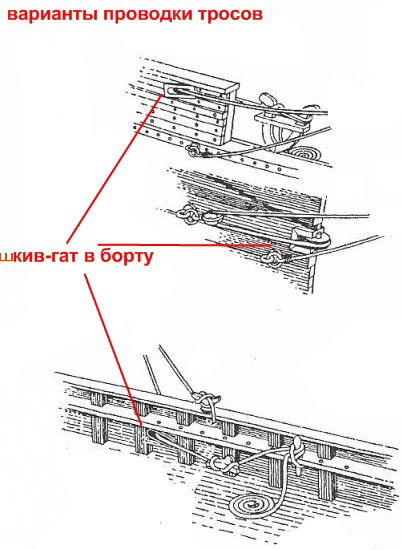 варианты проводки тросов

шкив-гат в борту