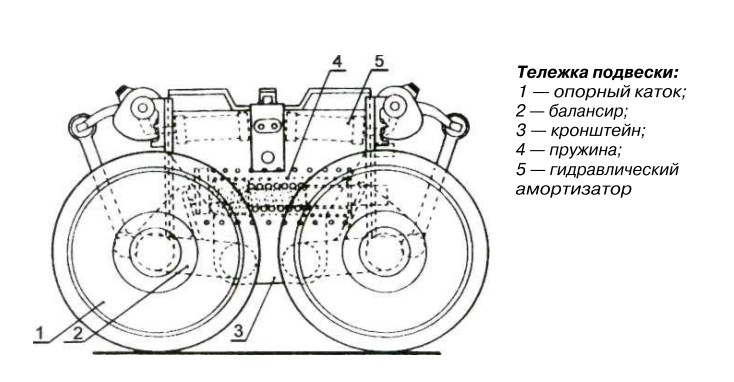 4
5
1
2
3

Тележка подвески:
1 — опорный каток;
2 — балансир;
3 — кронштейн;
4 — пружина;
5 — гидравлический амортизатор