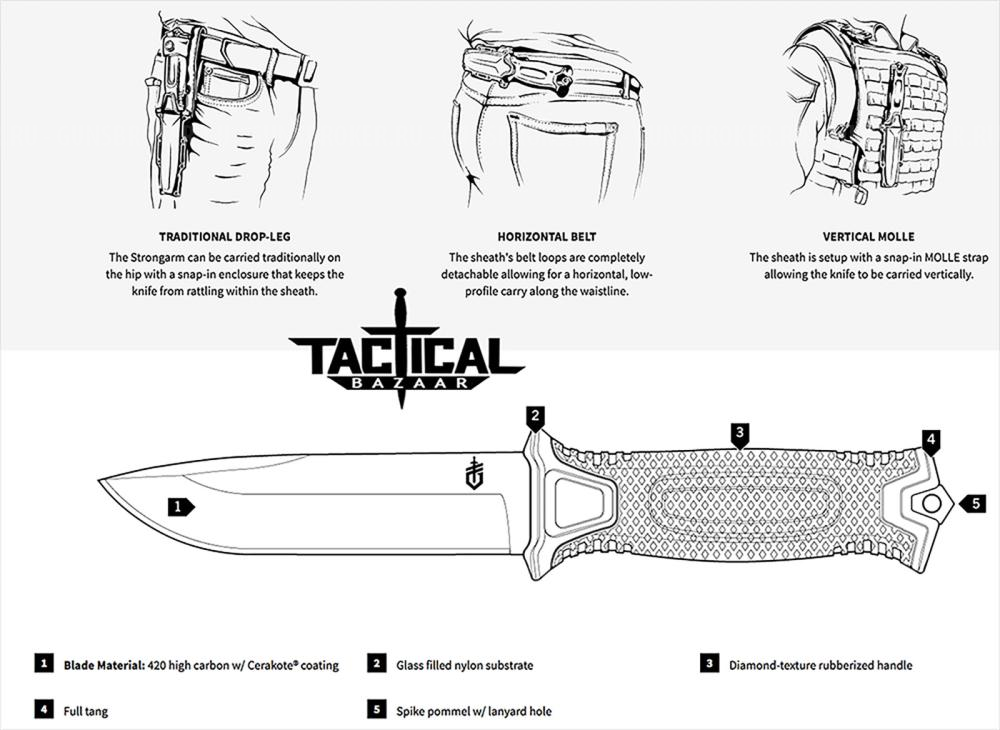 TRADITIONAL DROP-LEG
The Strongarm can be carried traditionally on the hip with a snap-in enclosure that keeps the knife from rattling within the sheath.

HORIZONTAL BELT
The sheath's belt loops are completely detachable allowing for a horizontal, low-profile carry along the waistline.

VERTICAL MOLLE
The sheath is setup with a snap-in MOLLE strap allowing the knife to be carried vertically.

TACTICAL
BAZAAR

2

3

4

1

5

1 Blade Material: 420 high carbon w/ Cerakote® coating

2 Glass filled nylon substrate

3 Diamond-texture rubberized handle

4 Full tang

5 Spike pommel w/ lanyard hole