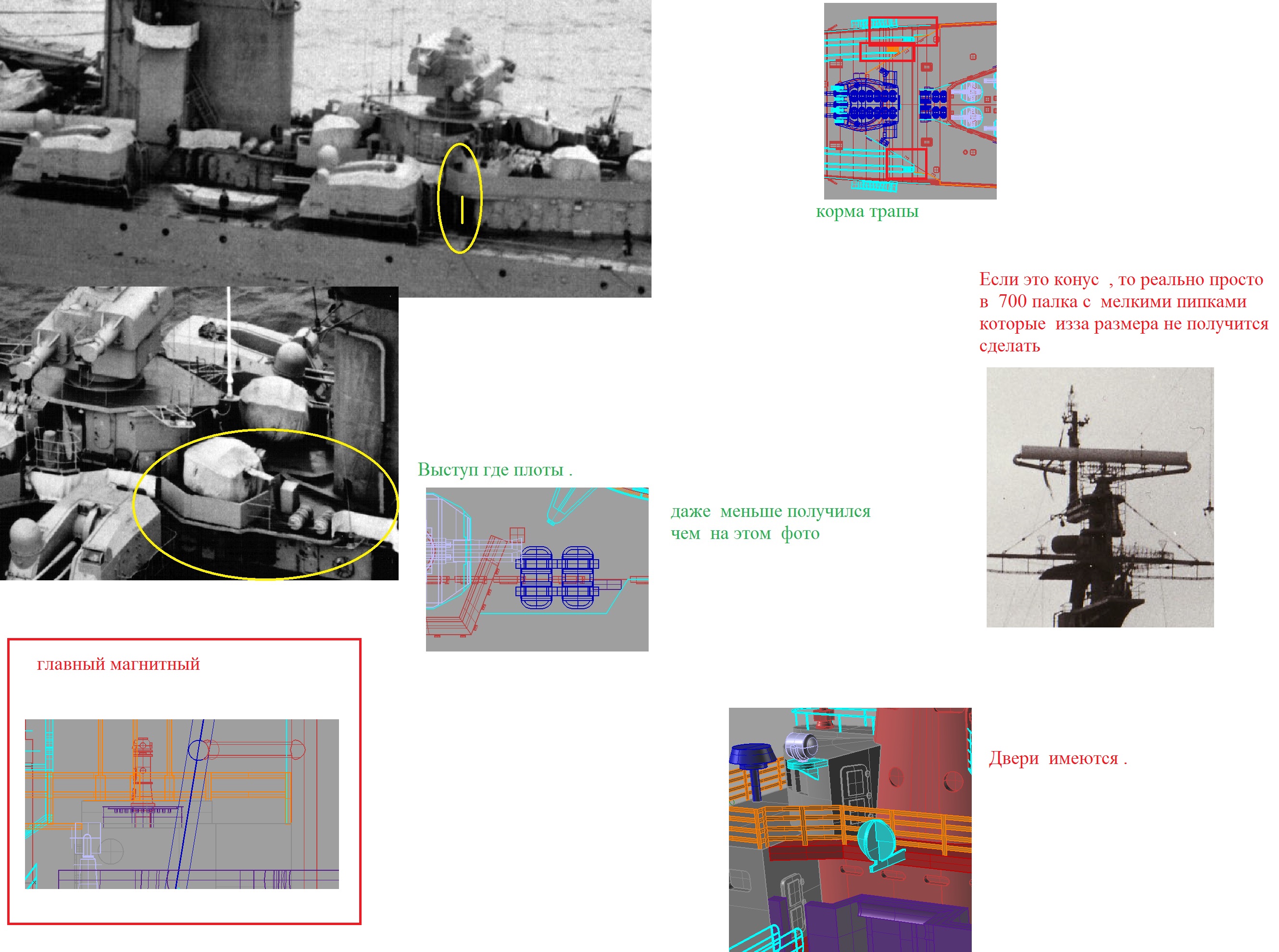 корма трапы

Если это конус , то реально просто в 700 палка с мелкими пипками которые изза размера не получится сделать

Выступ где плоты .

даже меньше получился чем на этом фото

главный магнитный

Двери имеются .