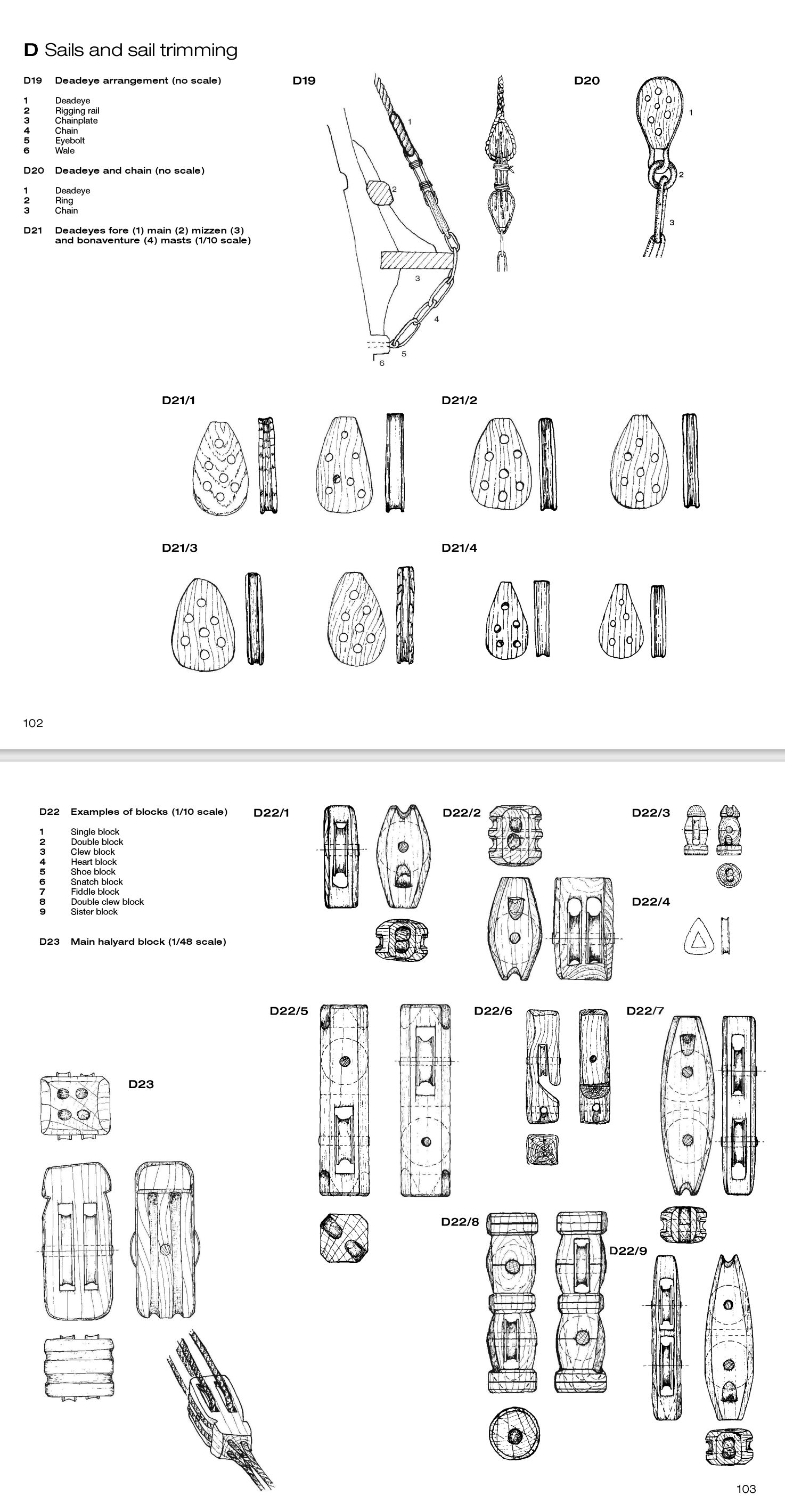 **D** Sails and sail trimming

D19 Deadeye arrangement (no scale)

1 Deadeye
2 Rigging rail
3 Chainplate
4 Chain
5 Eyebolt
6 Wale

D20 Deadeye and chain (no scale)

1 Deadeye
2 Ring
3 Chain

D21 Deadeyes fore (1) main (2) mizzen (3) and bonaventure (4) masts (1/10 scale)

D19

1
2
3
4
5
6

D20

1
2
3

D21/1

D21/2

D21/3

D21/4

102

D22 Examples of blocks (1/10 scale)

1 Single block
2 Double block
3 Clew block
4 Heart block
5 Shoe block
6 Snatch block
7 Fiddle block
8 Double clew block
9 Sister block

D23 Main halyard block (1/48 scale)

D22/1

D22/2

D22/3

D22/4

D22/5

D22/6

D22/7

D23

D22/8

D22/9

103