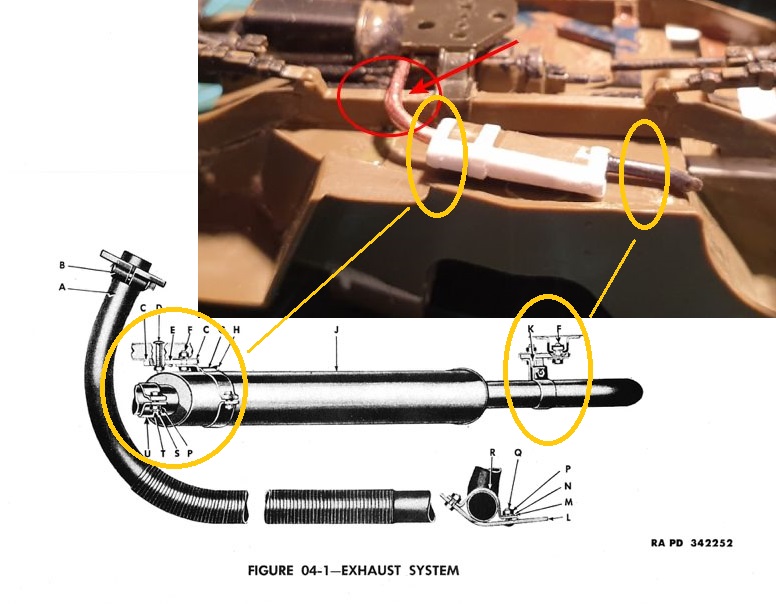 B
A
C D E F C G H
J
K F
U T S P
R Q P N M L
RA PD 342252
FIGURE 04-1—EXHAUST SYSTEM