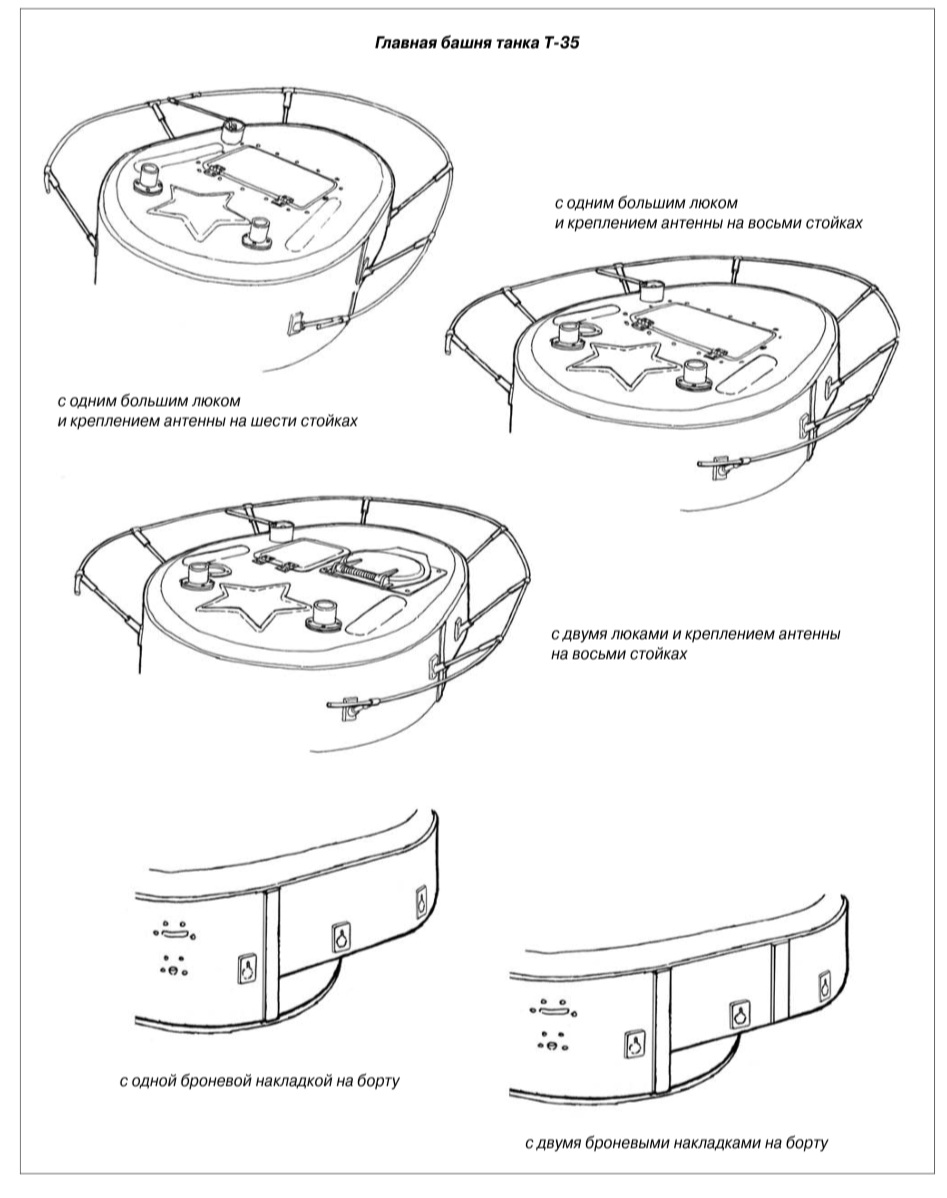 Главная башня танка Т-35

с одним большим люком
и креплением антенны на восьми стойках

с одним большим люком
и креплением антенны на шести стойках

с двумя люками и креплением антенны
на восьми стойках

с одной броневой накладкой на борту

с двумя броневыми накладками на борту