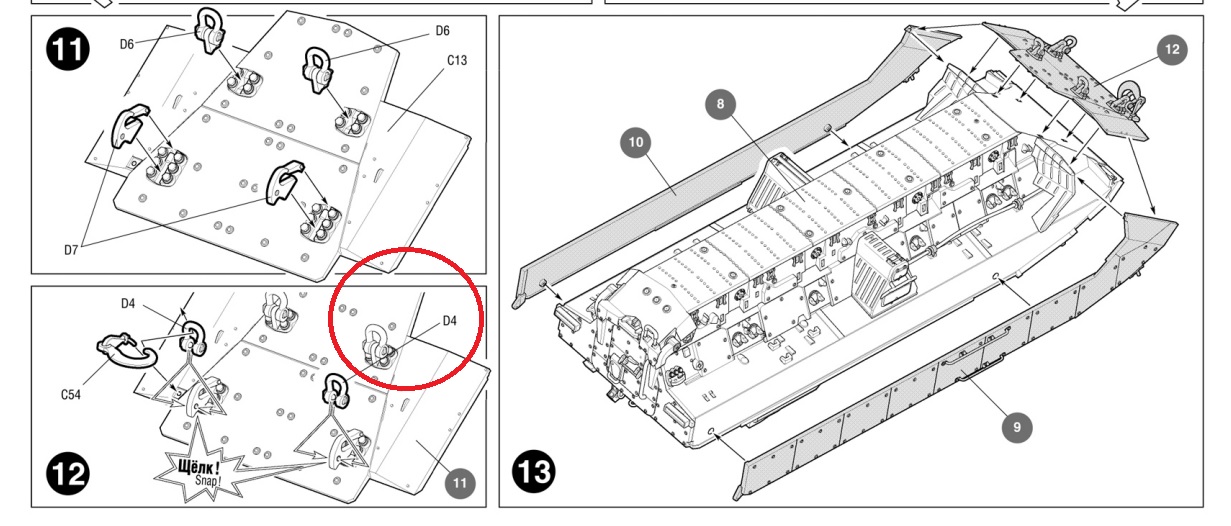 11
D6
D6
C13
D7

12
D4
D4
C54
Щёлк!
Snap!
11

13
10
8
12
9