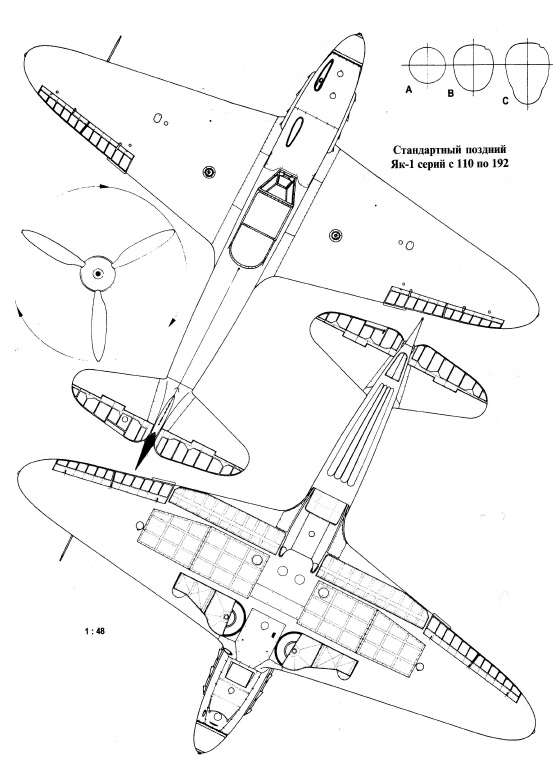 A B C

Стандартный поздний Як-1 серий с 110 по 192

1 : 48