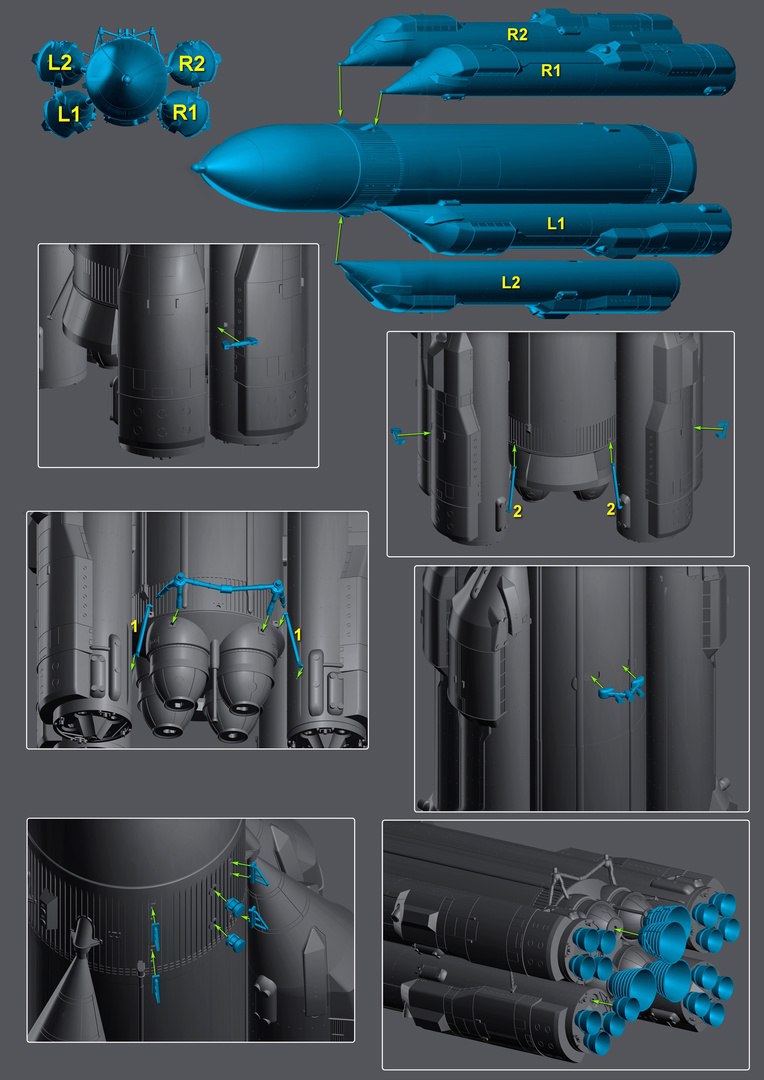 L2
R2
L1
R1
R2
R1
L1
L2
2
2
1
1