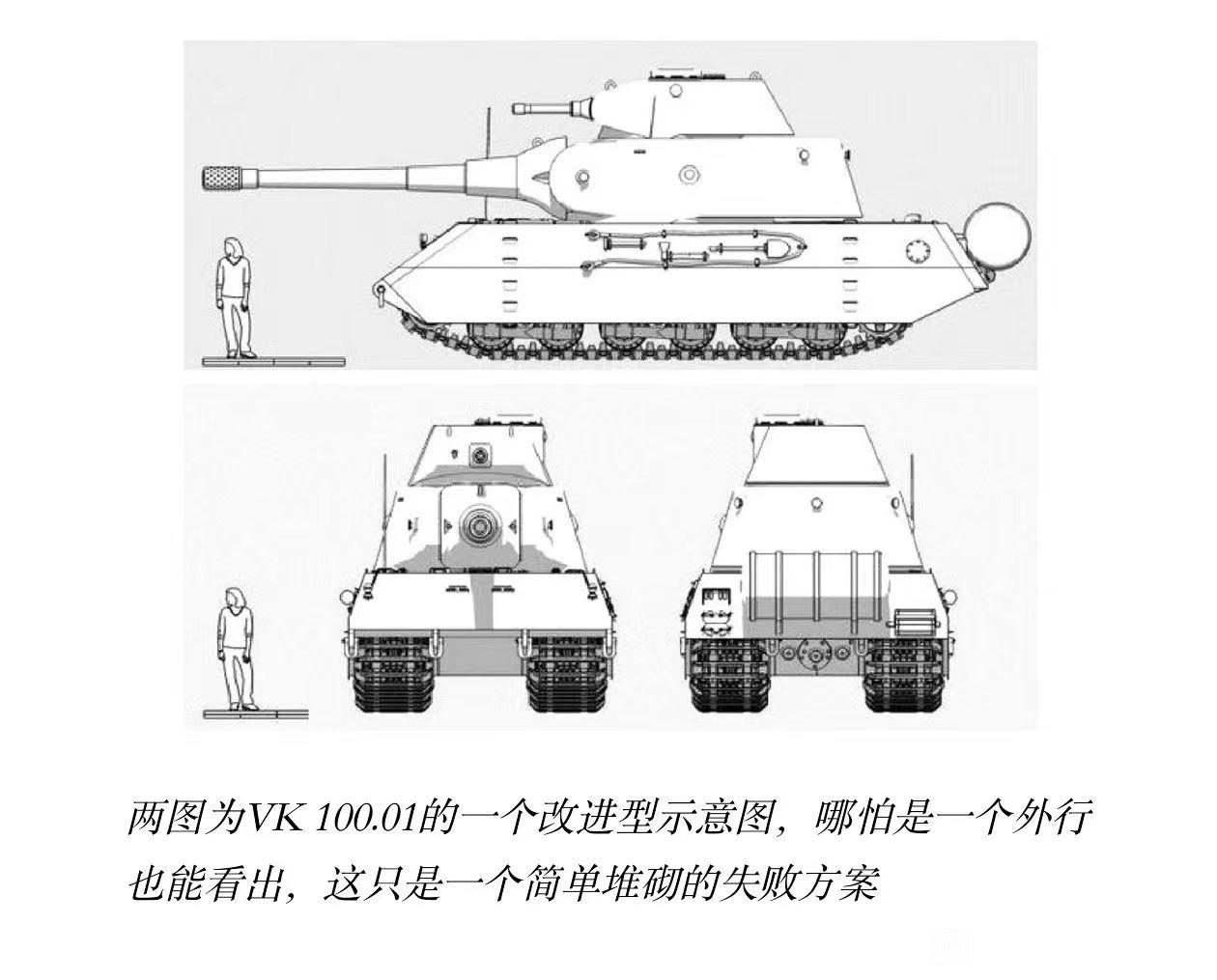 两图为VK 100.01的一个改进型示意图，哪怕是一个外行也能看出，这只是一个简单堆砌的失败方案