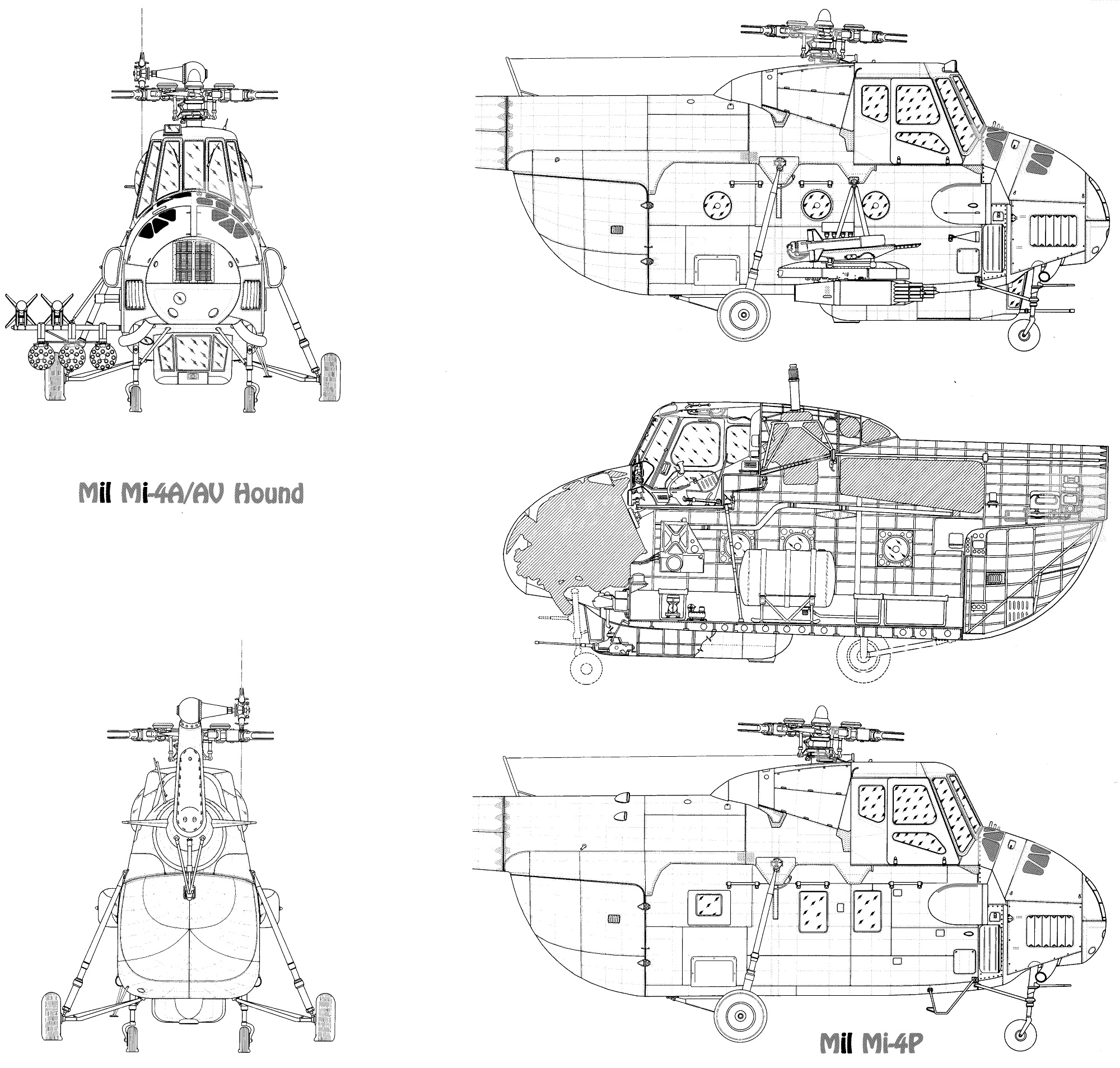 Mil Mi-4A/AV Hound

Mil Mi-4P