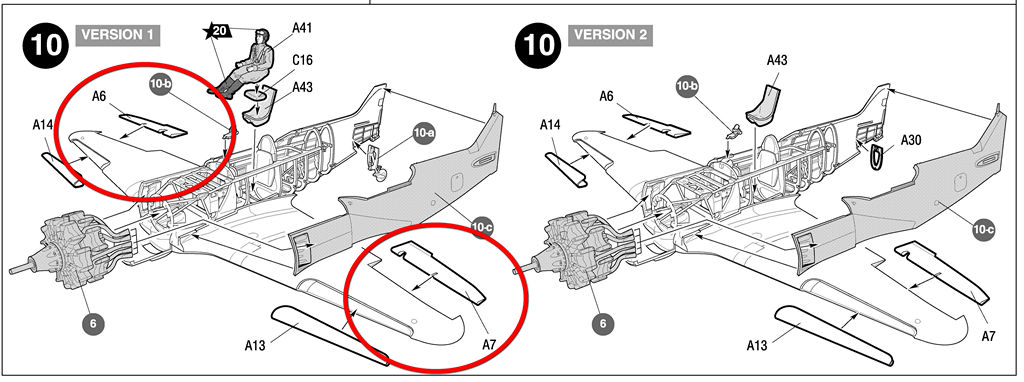 10 VERSION 1

20

A41

C16

A43

10-b

A6

A14

10-a

10-c

6

A13

A7

10 VERSION 2

A43

10-b

A6

A14

A30

10-c

6

A13

A7