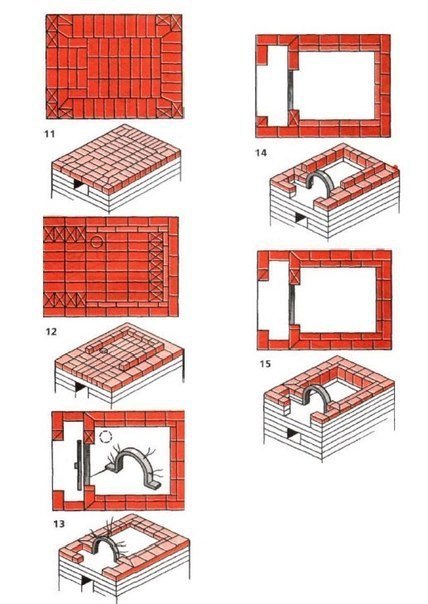 11

12

13

14

15