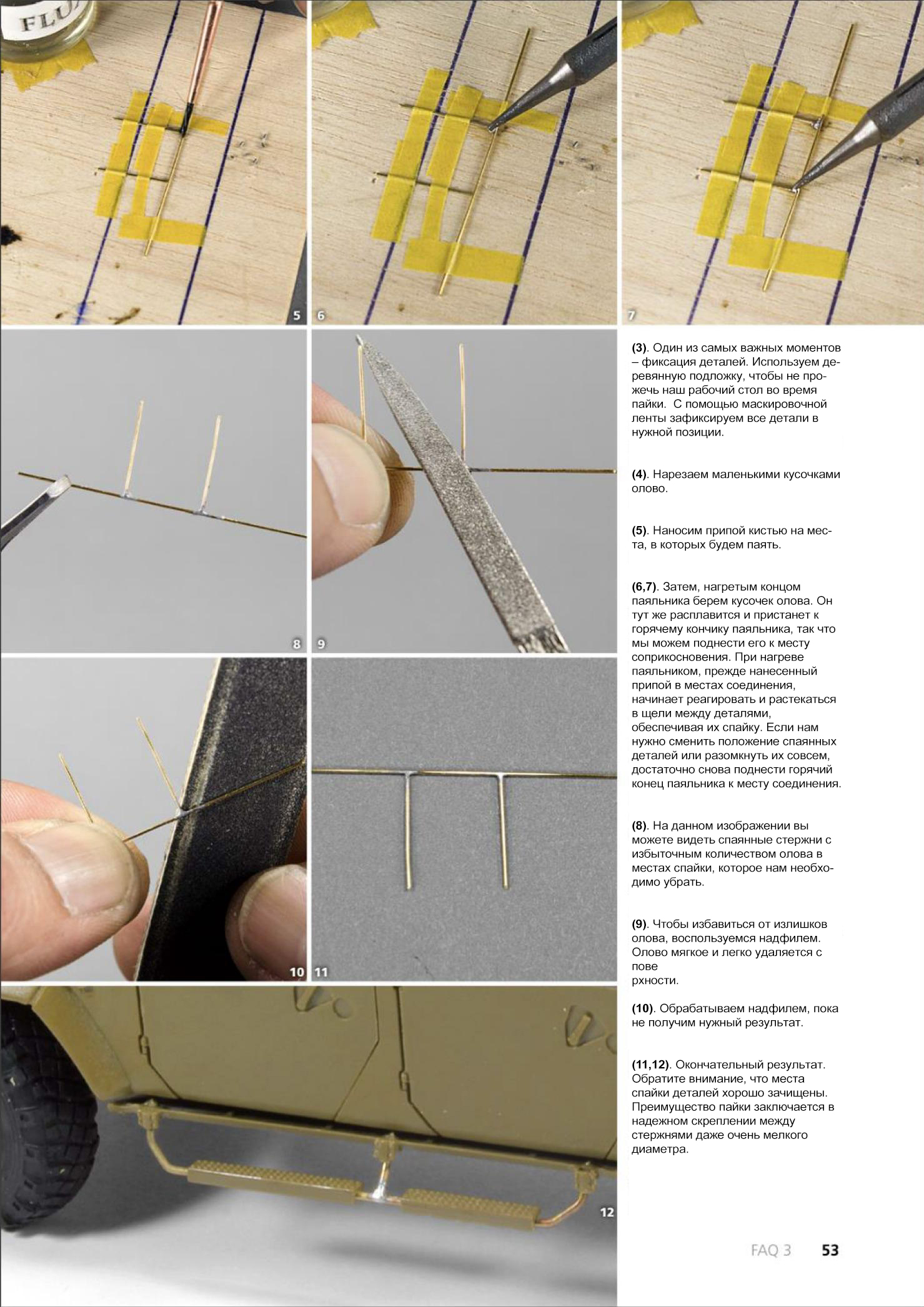 FLU

5

6

7

8

9

10

11

12

(3). Один из самых важных моментов – фиксация деталей. Используем деревянную подложку, чтобы не прожечь наш рабочий стол во время пайки. С помощью маскировочной ленты зафиксируем все детали в нужной позиции.

(4). Нарезаем маленькими кусочками олово.

(5). Наносим припой кистью на места, в которых будем паять.

(6,7). Затем, нагретым концом паяльника берем кусочек олова. Он тут же расплавится и пристанет к горячему кончику паяльника, так что мы можем поднести его к месту соприкосновения. При нагреве паяльником, прежде нанесенный припой в местах соединения, начинает реагировать и растекаться в щели между деталями, обеспечивая их спайку. Если нам нужно сменить положение спаянных деталей или разомкнуть их совсем, достаточно снова поднести горячий конец паяльника к месту соединения.

(8). На данном изображении вы можете видеть спаянные стержни с избыточным количеством олова в местах спайки, которое нам необходимо убрать.

(9). Чтобы избавиться от излишков олова, воспользуемся надфилем. Олово мягкое и легко удаляется с пове
рхности.

(10). Обрабатываем надфилем, пока не получим нужный результат.

(11,12). Окончательный результат. Обратите внимание, что места спайки деталей хорошо зачищены. Преимущество пайки заключается в надежном скреплении между стержнями даже очень мелкого диаметра.

FAQ 3 53