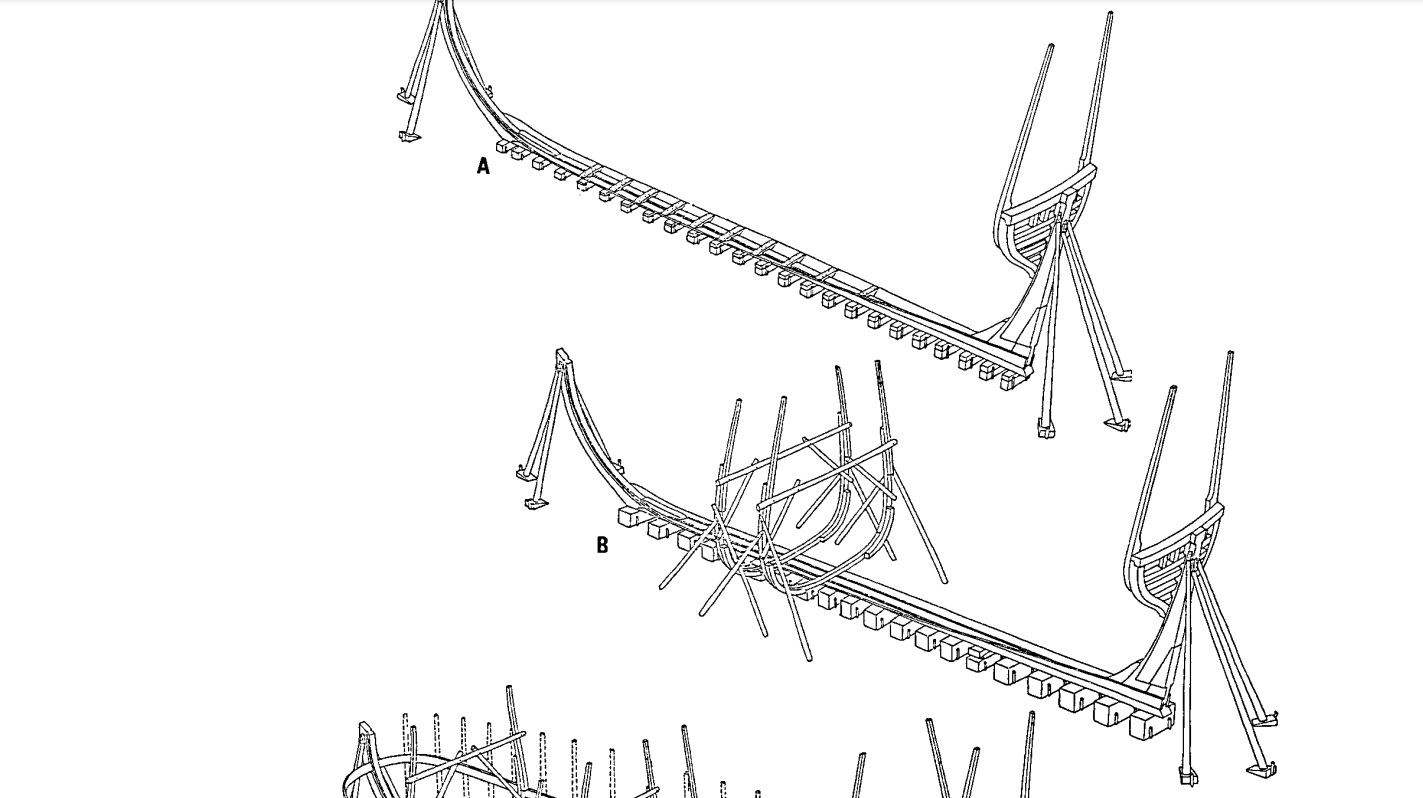 A

B