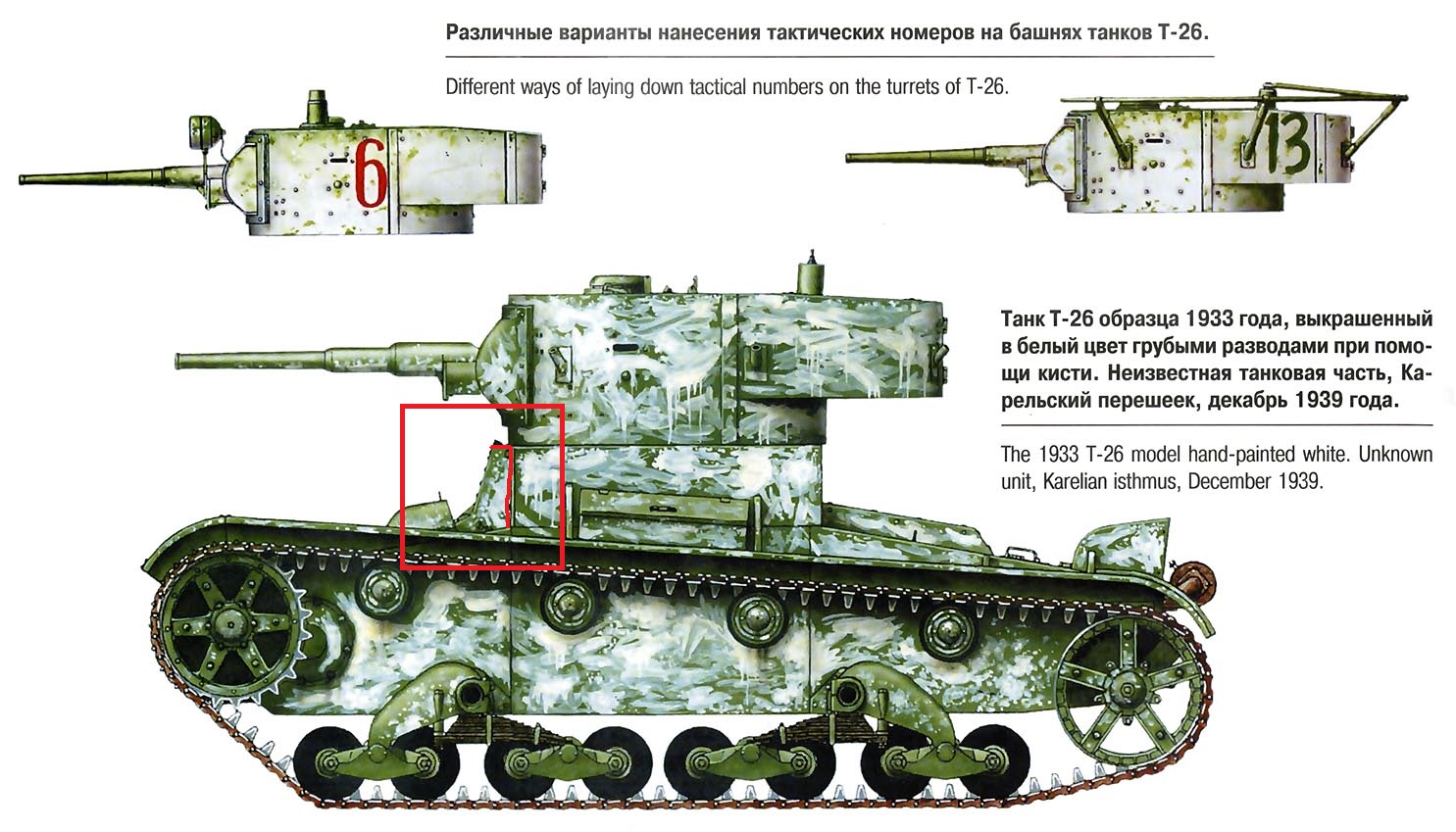 Различные варианты нанесения тактических номеров на башнях танков Т-26.

Different ways of laying down tactical numbers on the turrets of T-26.

6

13

Танк Т-26 образца 1933 года, выкрашенный в белый цвет грубыми разводами при помощи кисти. Неизвестная танковая часть, Карельский перешеек, декабрь 1939 года.

The 1933 T-26 model hand-painted white. Unknown unit, Karelian isthmus, December 1939.