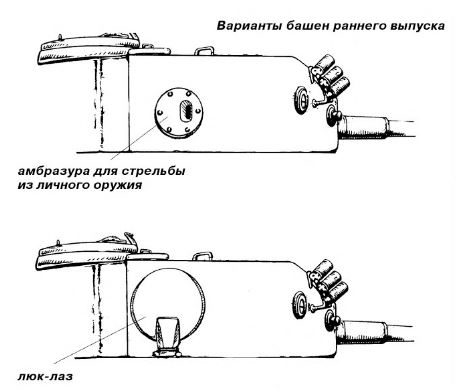 Варианты башен раннего выпуска

амбразура для стрельбы из личного оружия

люк-лаз