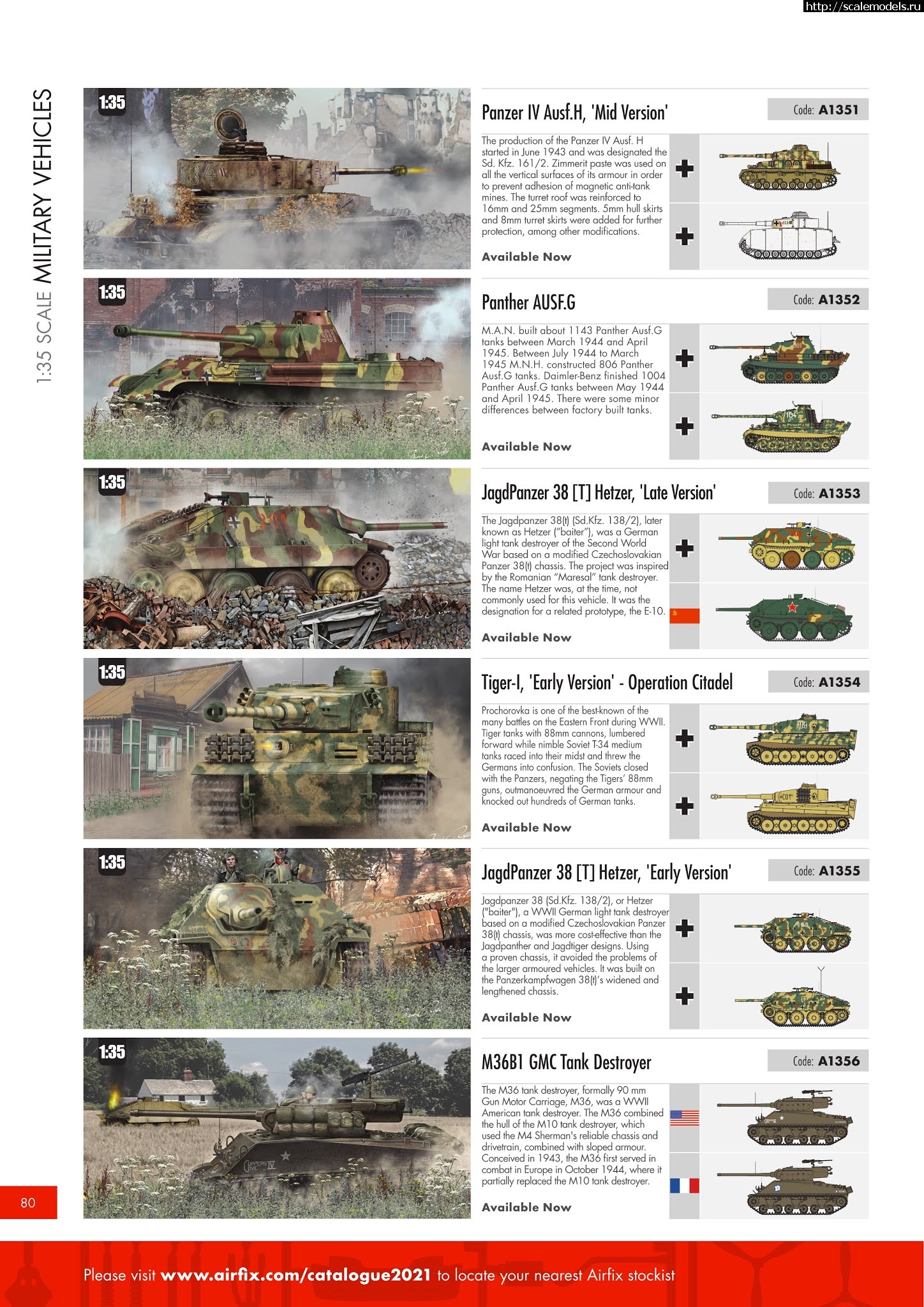 http://scalemodels.ru

1:35 SCALE MILITARY VEHICLES

1:35

Panzer IV Ausf.H, 'Mid Version'

Code: A1351

The production of the Panzer IV Ausf. H started in June 1943 and was designated the Sd. Kfz. 161/2. Zimmerit paste was used on all the vertical surfaces of its armour in order to prevent adhesion of magnetic anti-tank mines. The turret roof was reinforced to 16mm and 25mm segments. 5mm hull skirts and 8mm turret skirts were added for further protection, among other modifications.

Available Now

1:35

Panther AUSF.G

Code: A1352

M.A.N. built about 1143 Panther Ausf.G tanks between March 1944 and April 1945. Between July 1944 to March 1945 M.N.H. constructed 806 Panther Ausf.G tanks. Daimler-Benz finished 1004 Panther Ausf.G tanks between May 1944 and April 1945. There were some minor differences between factory built tanks.

Available Now

1:35

JagdPanzer 38 [T] Hetzer, 'Late Version'

Code: A1353

The Jagdpanzer 38(t) (Sd.Kfz. 138/2), later known as Hetzer ("baiter"), was a German light tank destroyer of the Second World War based on a modified Czechoslovakian Panzer 38(t) chassis. The project was inspired by the Romanian "Maresal" tank destroyer. The name Hetzer was, at the time, not commonly used for this vehicle. It was the designation for a related prototype, the E-10.

Available Now

1:35

Tiger-I, 'Early Version' - Operation Citadel

Code: A1354

Prochorovka is one of the best-known of the many battles on the Eastern Front during WWII. Tiger tanks with 88mm cannons, lumbered forward while nimble Soviet T-34 medium tanks raced into their midst and threw the Germans into confusion. The Soviets closed with the Panzers, negating the Tigers' 88mm guns, outmanoeuvred the German armour and knocked out hundreds of German tanks.

Available Now

1:35

JagdPanzer 38 [T] Hetzer, 'Early Version'

Code: A1355

Jagdpanzer 38 (Sd.Kfz. 138/2), or Hetzer ("baiter"), a WWII German light tank destroyer based on a modified Czechoslovakian Panzer 38(t) chassis, was more cost-effective than the Jagdpanther and Jagdtiger designs. Using a proven chassis, it avoided the problems of the larger armoured vehicles. It was built on the Panzerkampfwagen 38(t)'s widened and lengthened chassis.

Available Now

1:35

M36B1 GMC Tank Destroyer

Code: A1356

The M36 tank destroyer, formally 90 mm Gun Motor Carriage, M36, was a WWII American tank destroyer. The M36 combined the hull of the M10 tank destroyer, which used the M4 Sherman's reliable chassis and drivetrain, combined with sloped armour. Conceived in 1943, the M36 first served in combat in Europe in October 1944, where it partially replaced the M10 tank destroyer.

Available Now

80

Please visit www.airfix.com/catalogue2021 to locate your nearest Airfix stockist