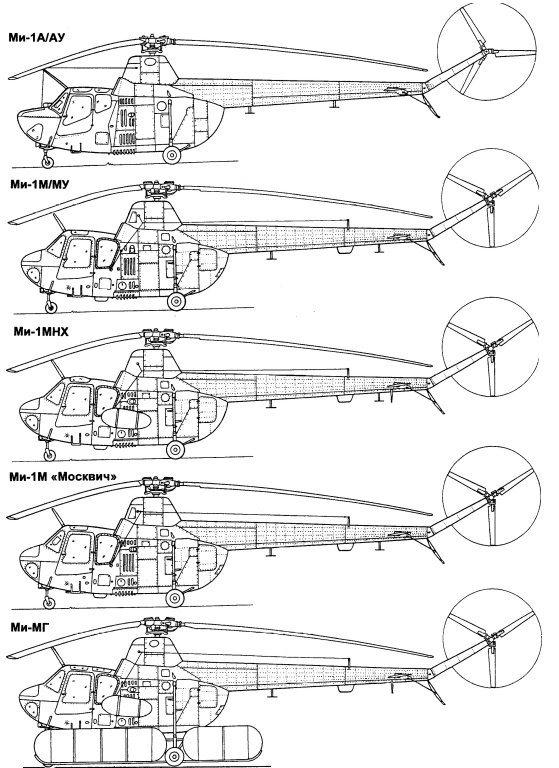 Ми-1А/АУ

Ми-1М/МУ

Ми-1МНХ

Ми-1М «Москвич»

Ми-МГ