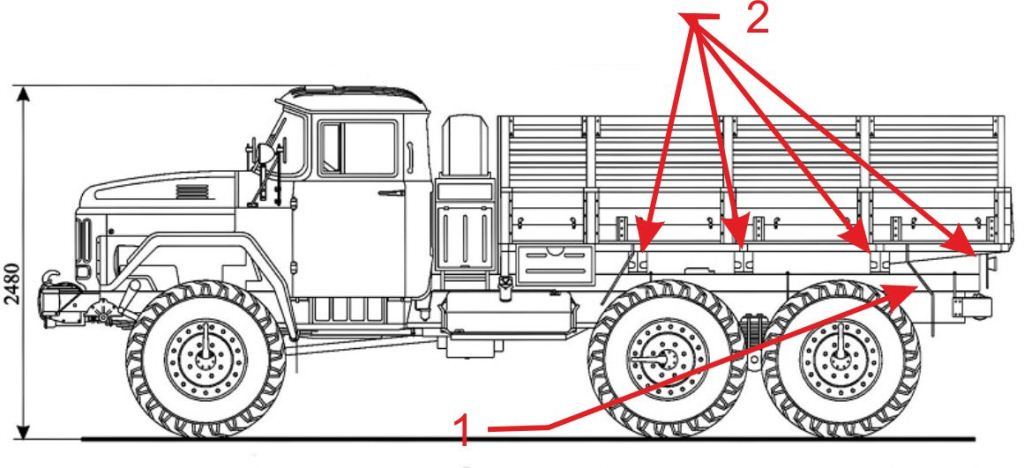 2
2480
1