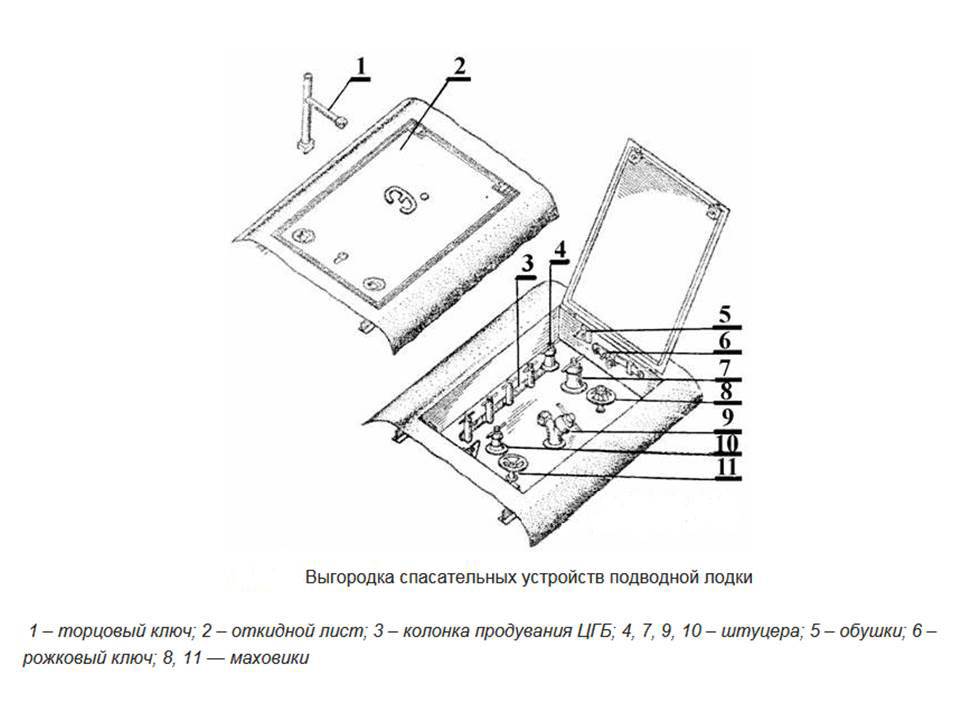 1
2
3
4
5
6
7
8
9
10
11

Выгородка спасательных устройств подводной лодки

1 – торцовый ключ; 2 – откидной лист; 3 – колонка продувания ЦГБ; 4, 7, 9, 10 – штуцера; 5 – обушки; 6 – рожковый ключ; 8, 11 — маховики