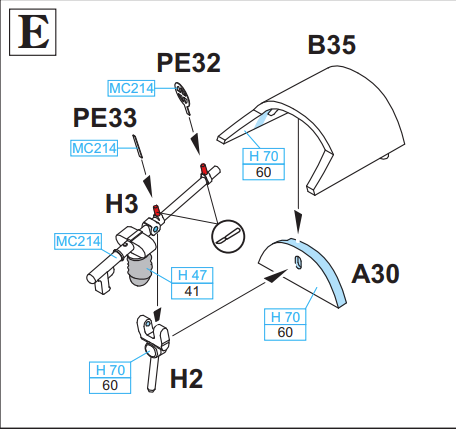 E

B35

PE32

MC214

PE33

MC214

H 70
60

H3

MC214

H 47
41

A30

H 70
60

H 70
60

H2