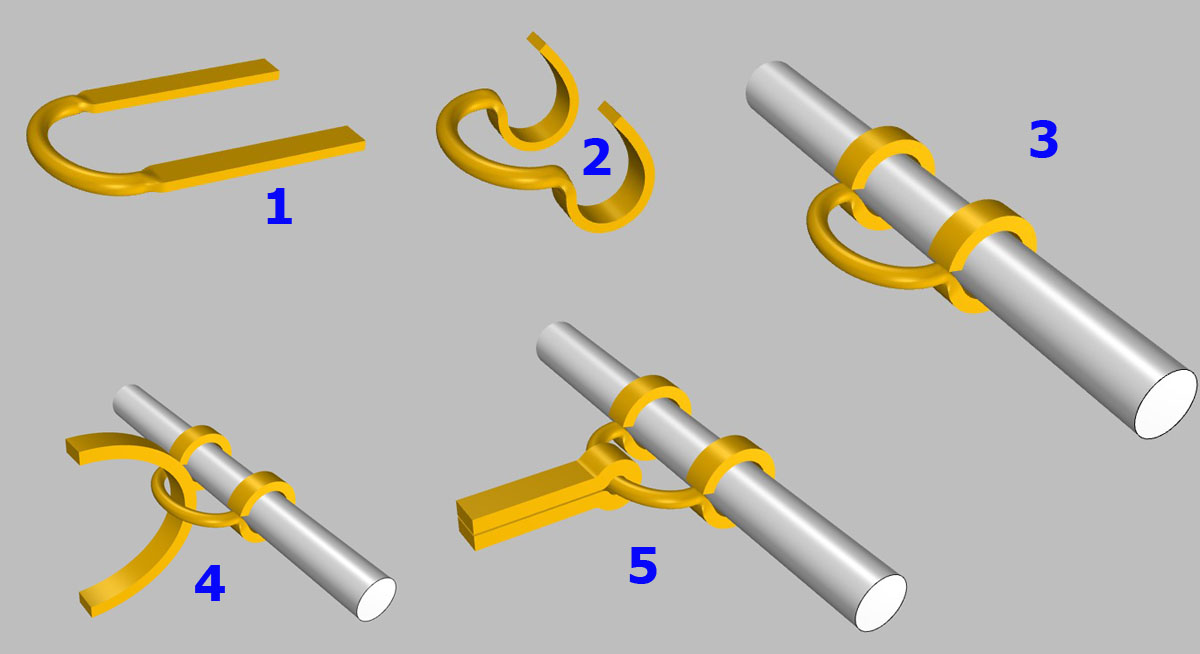 1
2
3
4
5