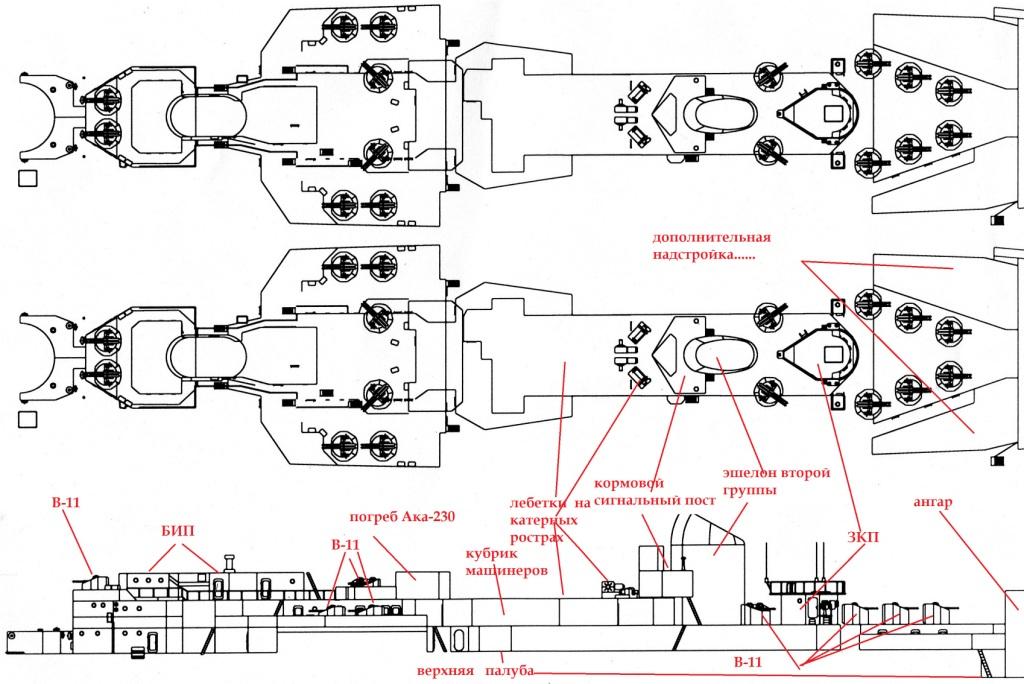 дополнительная надстройка......

В-11

БИП

погреб Ака-230

В-11

кубрик машинеров

лебетки на катерных рострах

кормовой сигнальный пост

эшелон второй группы

ЗКП

ангар

верхняя палуба

В-11