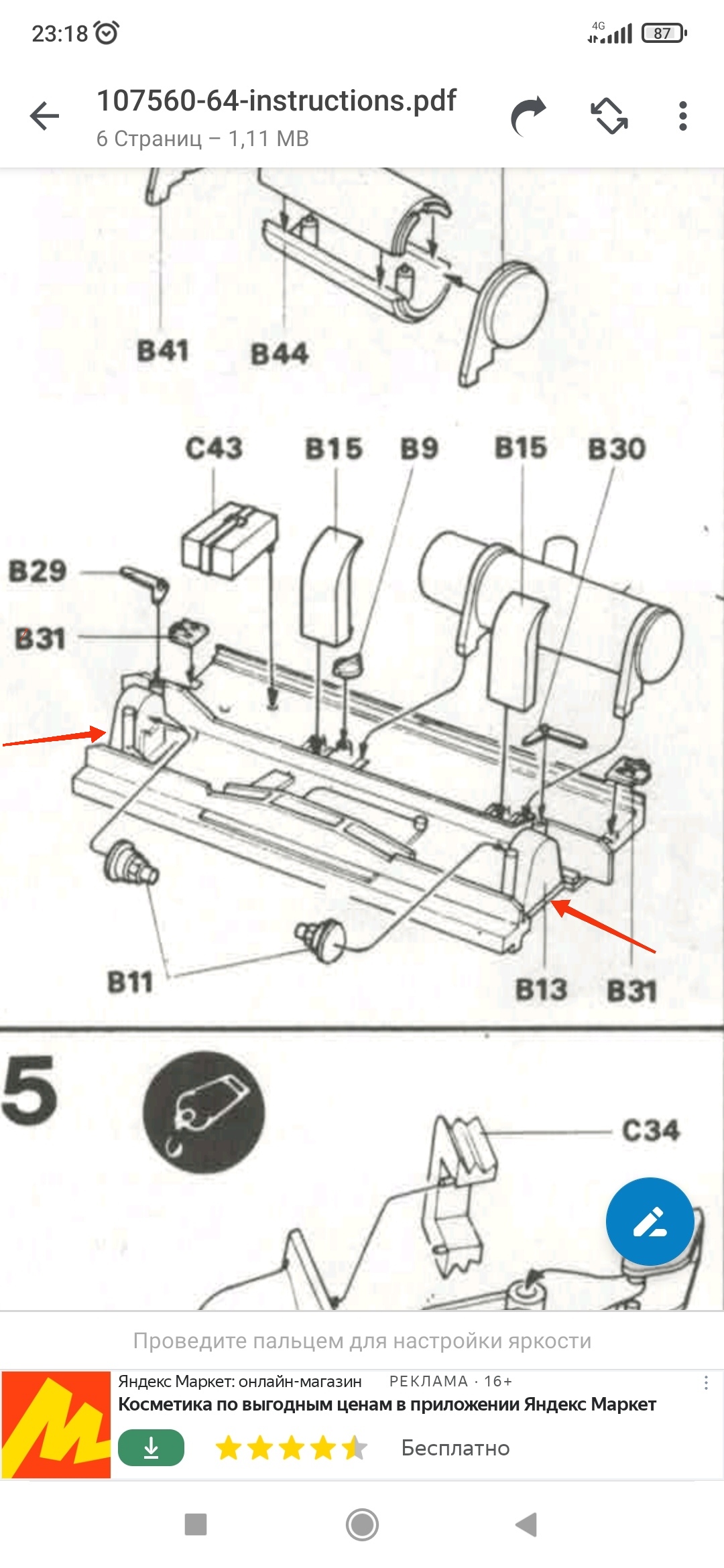 23:18

4G 87

107560-64-instructions.pdf
6 Страниц – 1,11 MB

B41 B44

C43 B15 B9 B15 B30

B29

B31

B11 B13 B31

5

C34

Проведите пальцем для настройки яркости

Яндекс Маркет: онлайн-магазин РЕКЛАМА · 16+
Косметика по выгодным ценам в приложении Яндекс Маркет
Бесплатно