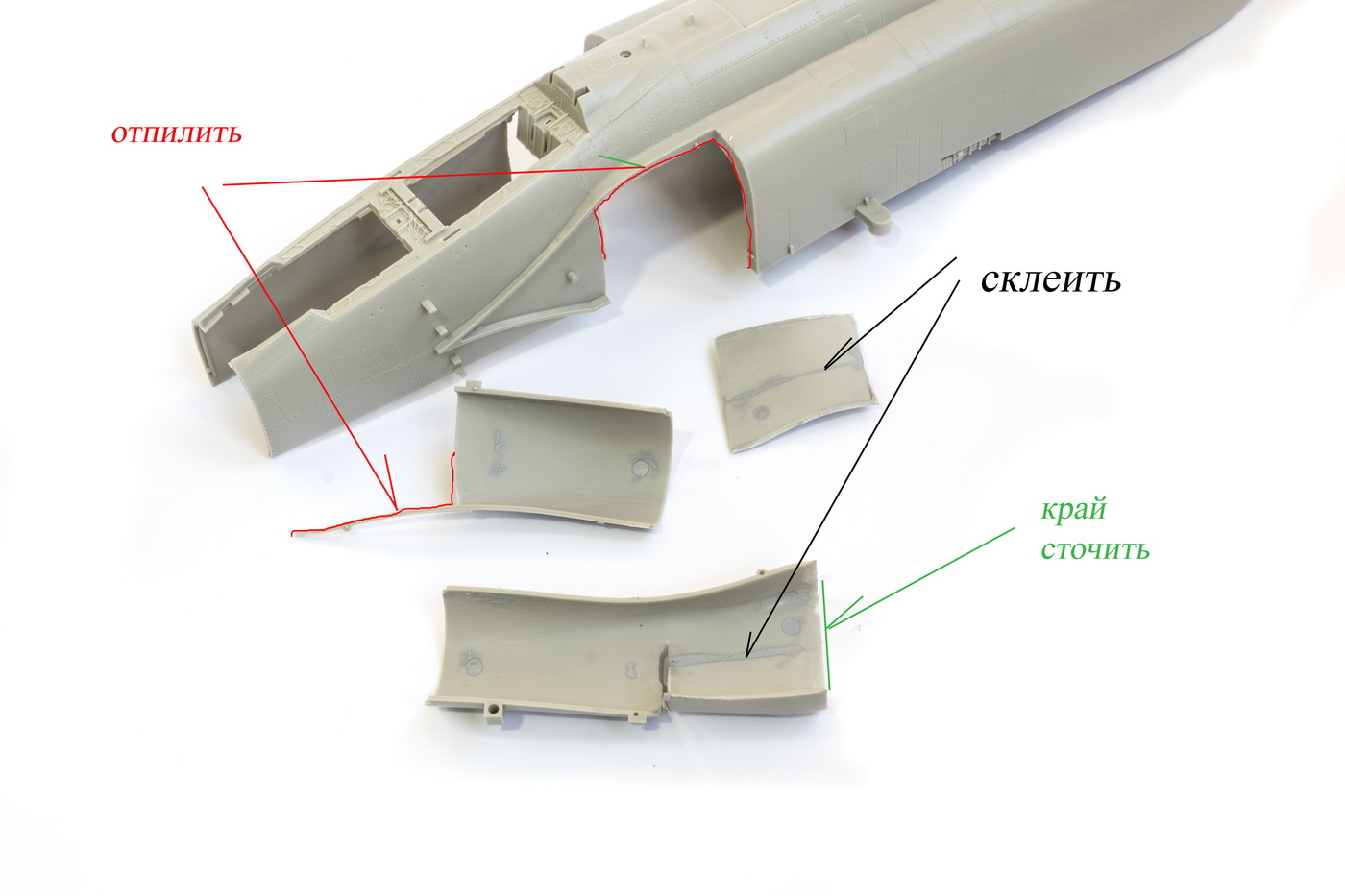 отпилить

склеить

край сточить