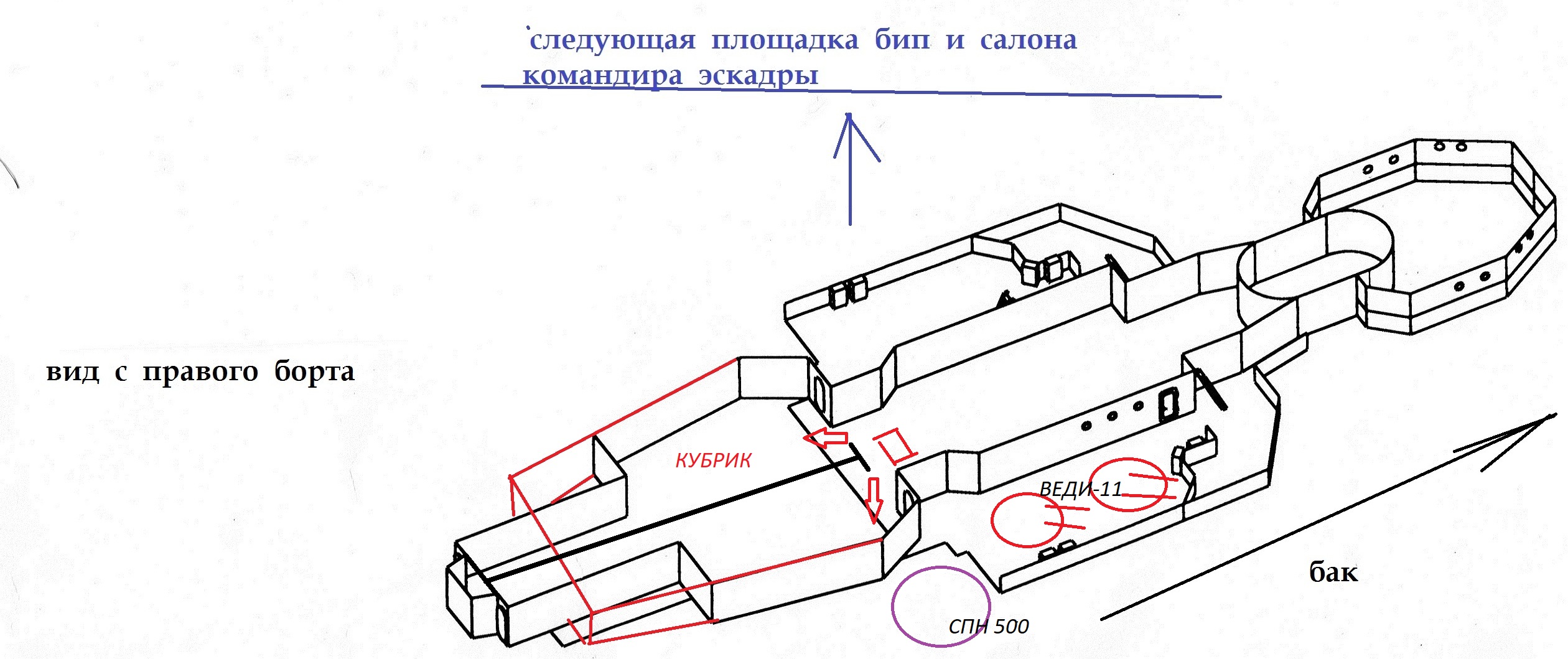 следующая площадка бип и салона командира эскадры

вид с правого борта

КУБРИК

ВЕДИ-11

бак

СПН 500