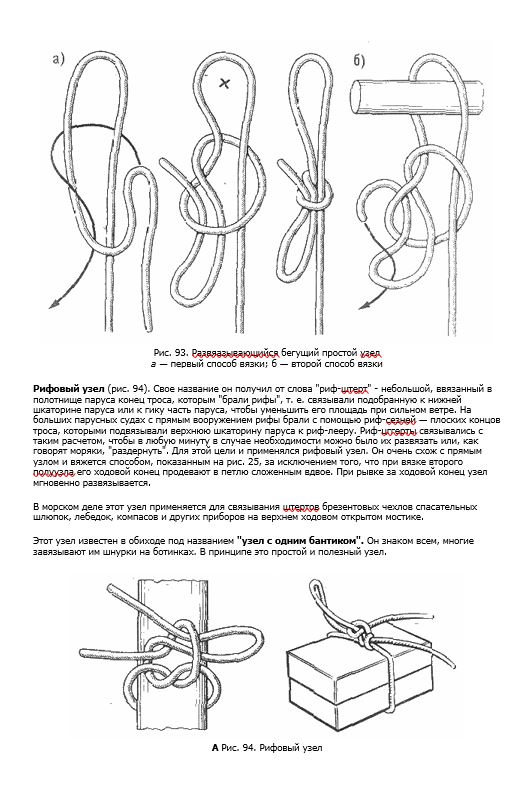 а)

б)

Рис. 93. Развязывающийся бегущий простой узел
а — первый способ вязки; б — второй способ вязки

**Рифовый узел** (рис. 94). Свое название он получил от слова "риф-штерт" - небольшой, ввязанный в полотнище паруса конец троса, которым "брали рифы", т. е. связывали подобранную к нижней шкаторине паруса или к гику часть паруса, чтобы уменьшить его площадь при сильном ветре. На больших парусных судах с прямым вооружением рифы брали с помощью риф-сезней — плоских концов троса, которыми подвязывали верхнюю шкаторину паруса к риф-лееру. Риф-штерты связывались с таким расчетом, чтобы в любую минуту в случае необходимости можно было их развязать или, как говорят моряки, "раздернуть". Для этой цели и применялся рифовый узел. Он очень схож с прямым узлом и вяжется способом, показанным на рис. 25, за исключением того, что при вязке второго полуузла его ходовой конец продевают в петлю сложенным вдвое. При рывке за ходовой конец узел мгновенно развязывается.

В морском деле этот узел применяется для связывания штертов брезентовых чехлов спасательных шлюпок, лебедок, компасов и других приборов на верхнем ходовом открытом мостике.

Этот узел известен в обиходе под названием **"узел с одним бантиком"**. Он знаком всем, многие завязывают им шнурки на ботинках. В принципе это простой и полезный узел.

**А** Рис. 94. Рифовый узел