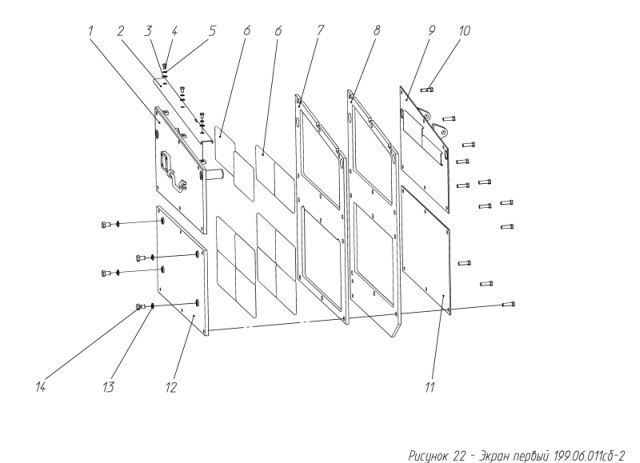 1 2 3 4 5 6 6 7 8 9 10

14 13 12 11

Рисунок 22 - Экран первый 199.06.011сб-2