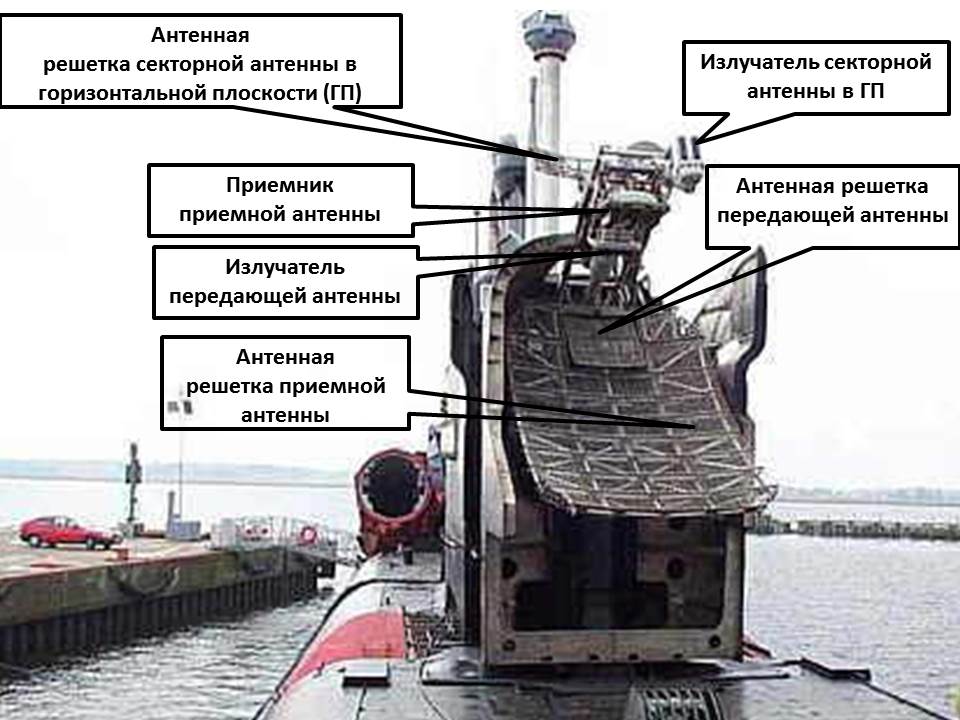 Антенная решетка секторной антенны в горизонтальной плоскости (ГП)

Излучатель секторной антенны в ГП

Приемник приемной антенны

Антенная решетка передающей антенны

Излучатель передающей антенны

Антенная решетка приемной антенны