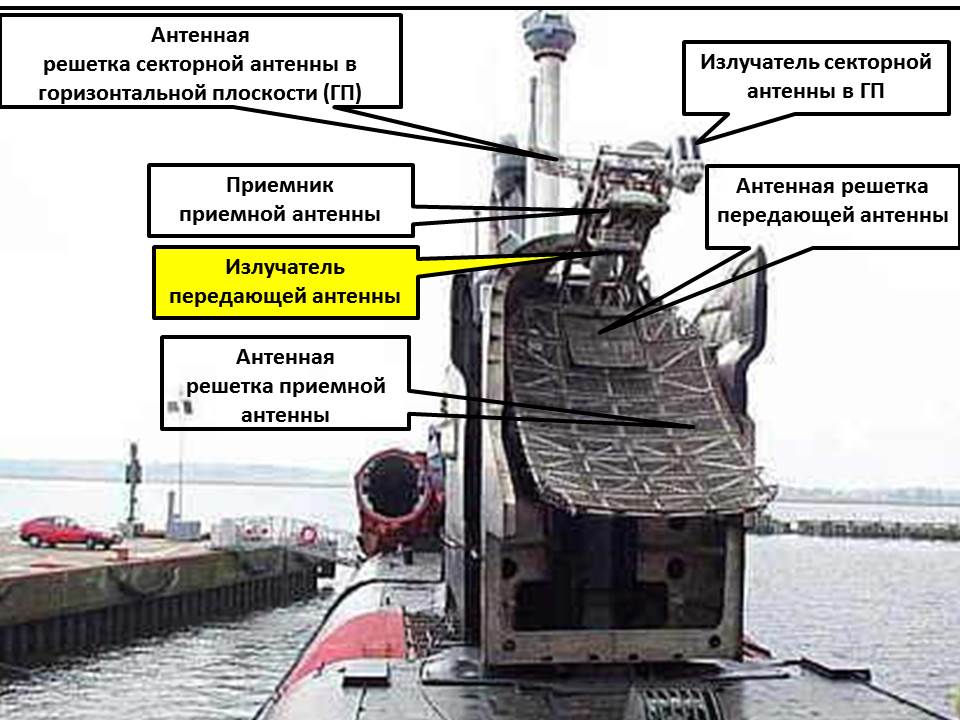 Антенная решетка секторной антенны в горизонтальной плоскости (ГП)

Излучатель секторной антенны в ГП

Приемник приемной антенны

Антенная решетка передающей антенны

Излучатель передающей антенны

Антенная решетка приемной антенны