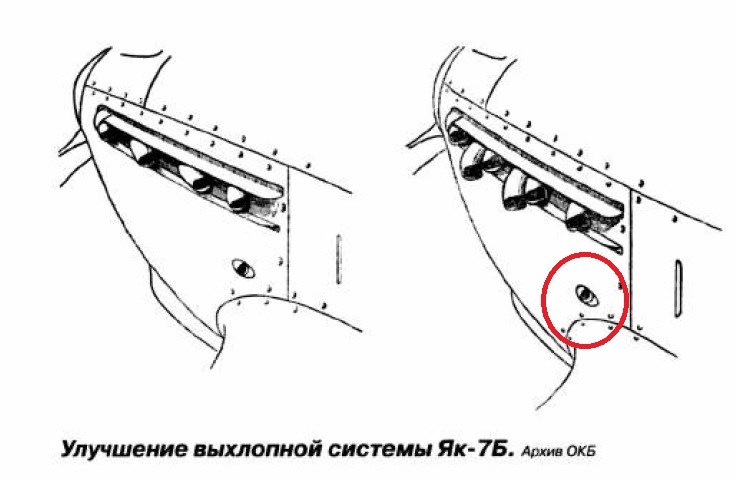 Улучшение выхлопной системы Як-7Б. Архив ОКБ