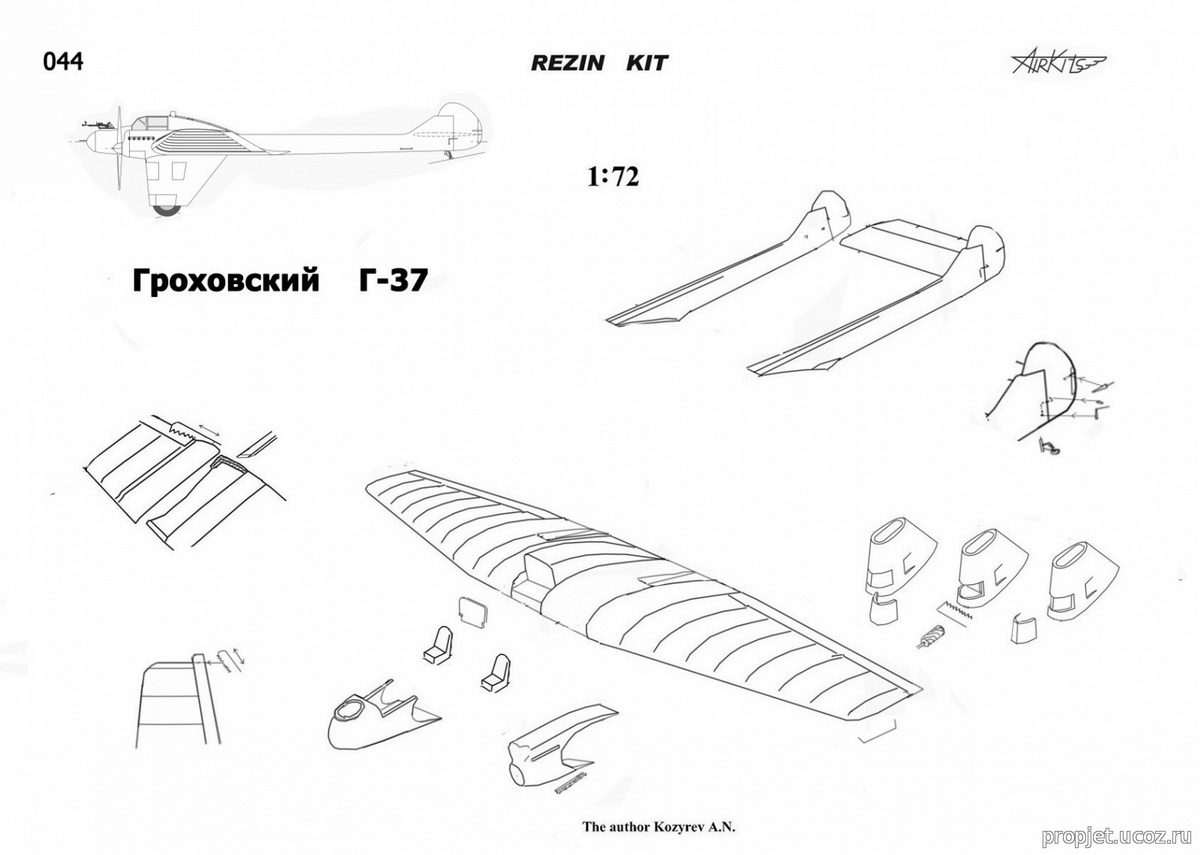 044

REZIN KIT

AirKits

1:72

Гроховский Г-37

The author Kozyrev A.N.

propjet.ucoz.ru