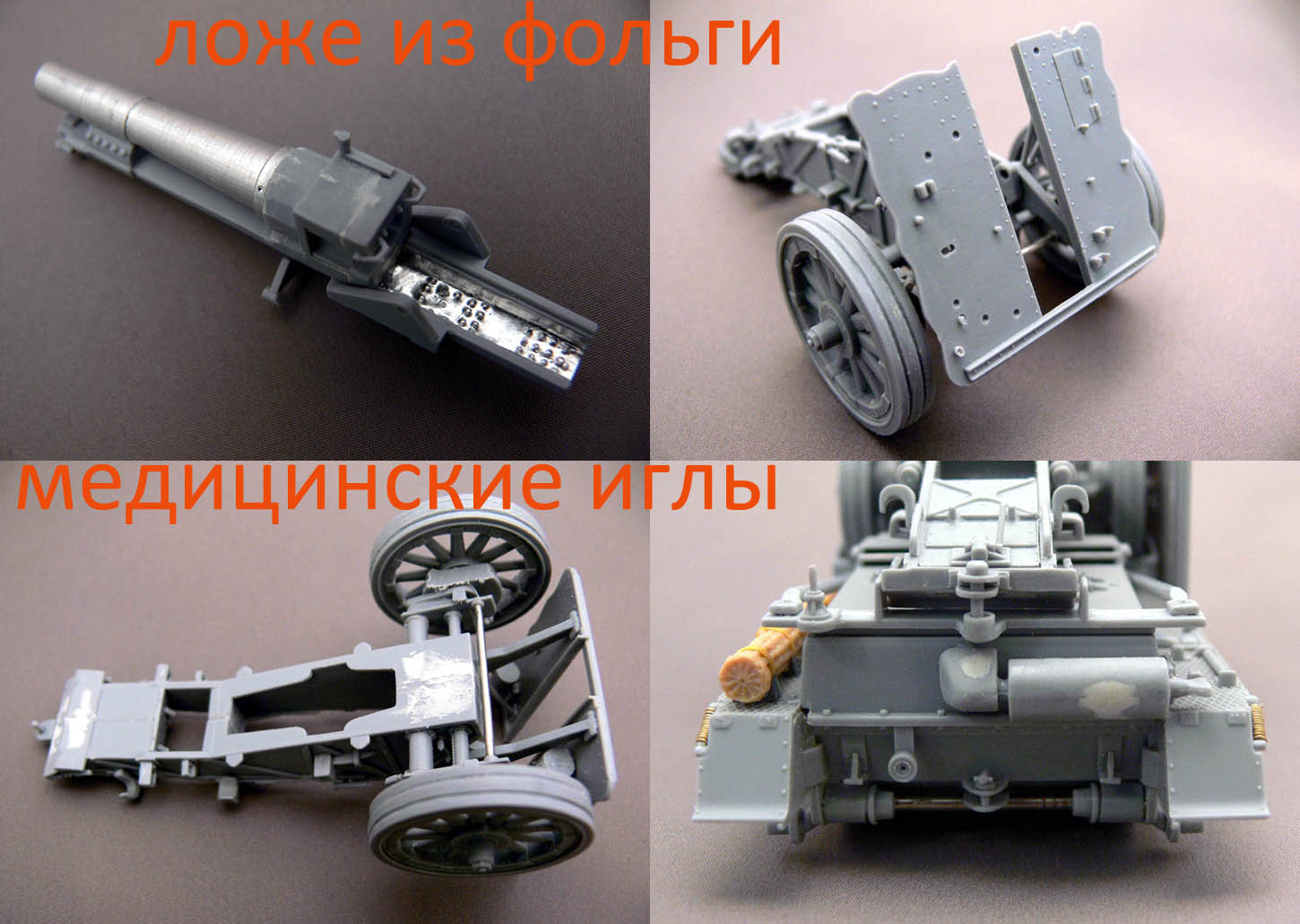 ложе из фольги

медицинские иглы